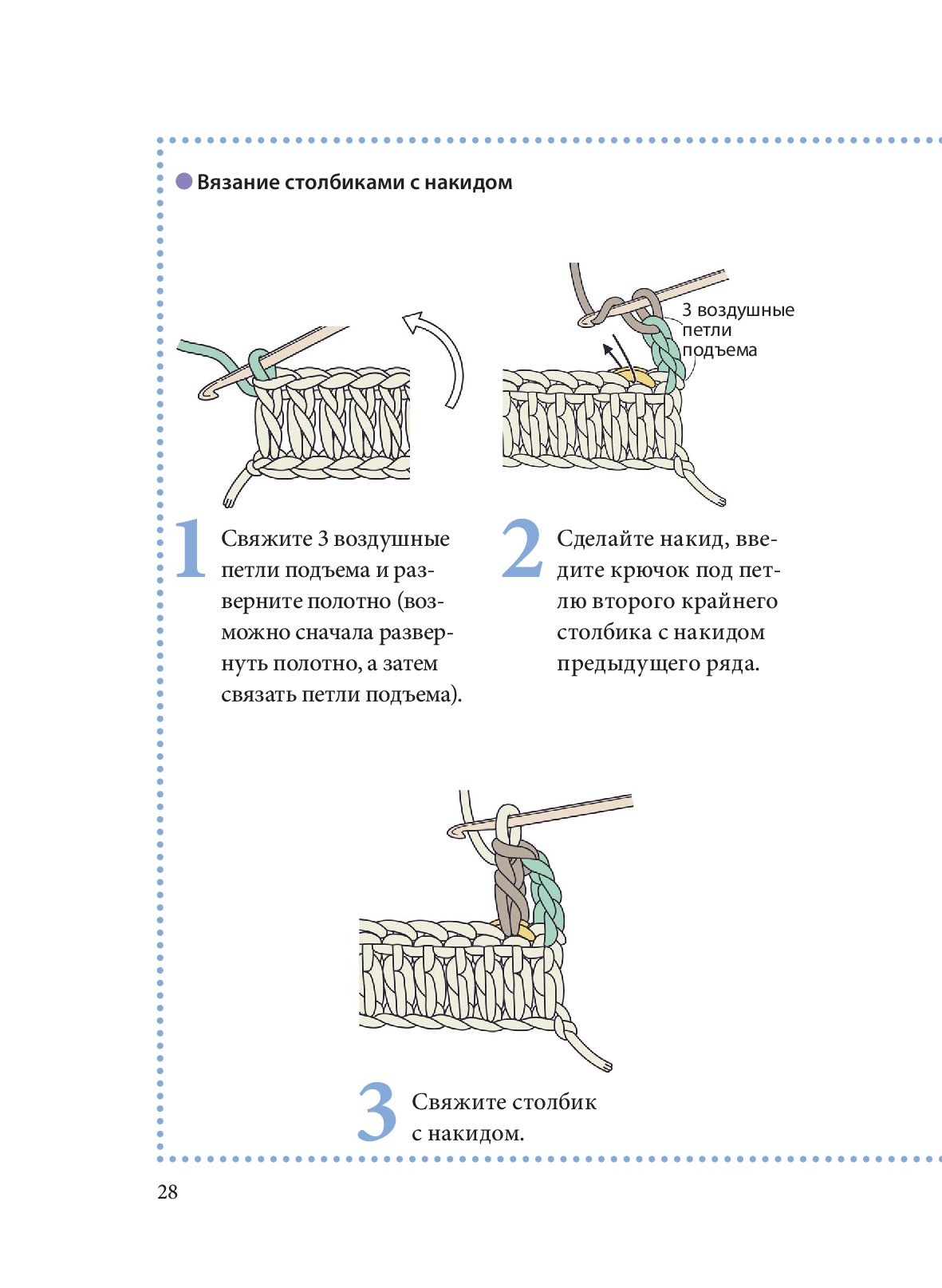 Вязание столбиками с накидом

3 воздушные петли подъема

1 Свяжите 3 воздушные петли подъема и разверните полотно (возможно сначала развернуть полотно, а затем связать петли подъема).

2 Сделайте накид, введите крючок под петлю второго крайнего столбика с накидом предыдущего ряда.

3 Свяжите столбик с накидом.

28