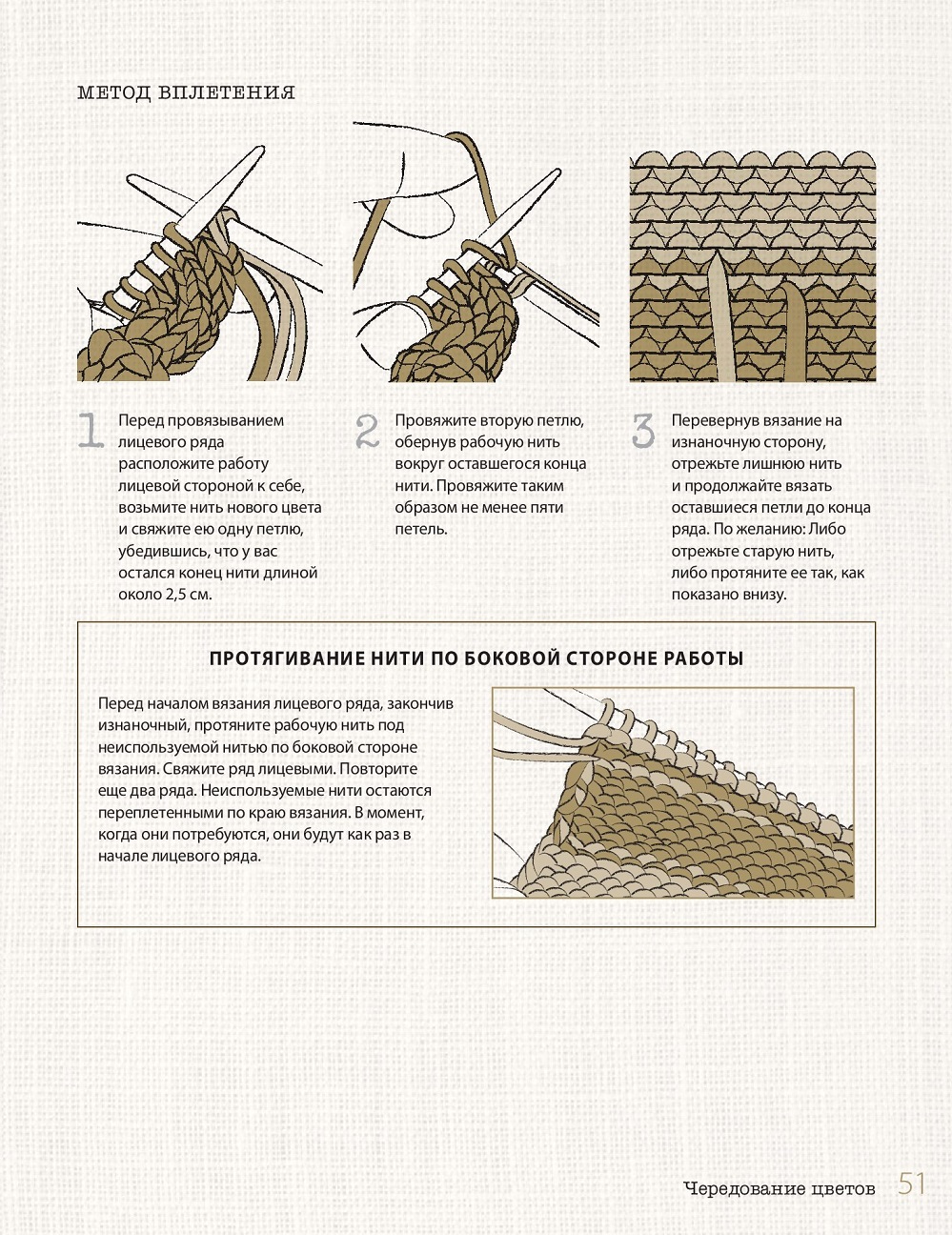 МЕТОД ВПЛЕТЕНИЯ

1 Перед провязыванием лицевого ряда расположите работу лицевой стороной к себе, возьмите нить нового цвета и свяжите ею одну петлю, убедившись, что у вас остался конец нити длиной около 2,5 см.

2 Провяжите вторую петлю, обернув рабочую нить вокруг оставшегося конца нити. Провяжите таким образом не менее пяти петель.

3 Перевернув вязание на изнаночную сторону, отрежьте лишнюю нить и продолжайте вязать оставшиеся петли до конца ряда. По желанию: Либо отрежьте старую нить, либо протяните ее так, как показано внизу.

ПРОТЯГИВАНИЕ НИТИ ПО БОКОВОЙ СТОРОНЕ РАБОТЫ

Перед началом вязания лицевого ряда, закончив изнаночный, протяните рабочую нить под неиспользуемой нитью по боковой стороне вязания. Свяжите ряд лицевыми. Повторите еще два ряда. Неиспользуемые нити остаются переплетенными по краю вязания. В момент, когда они потребуются, они будут как раз в начале лицевого ряда.

Чередование цветов 51