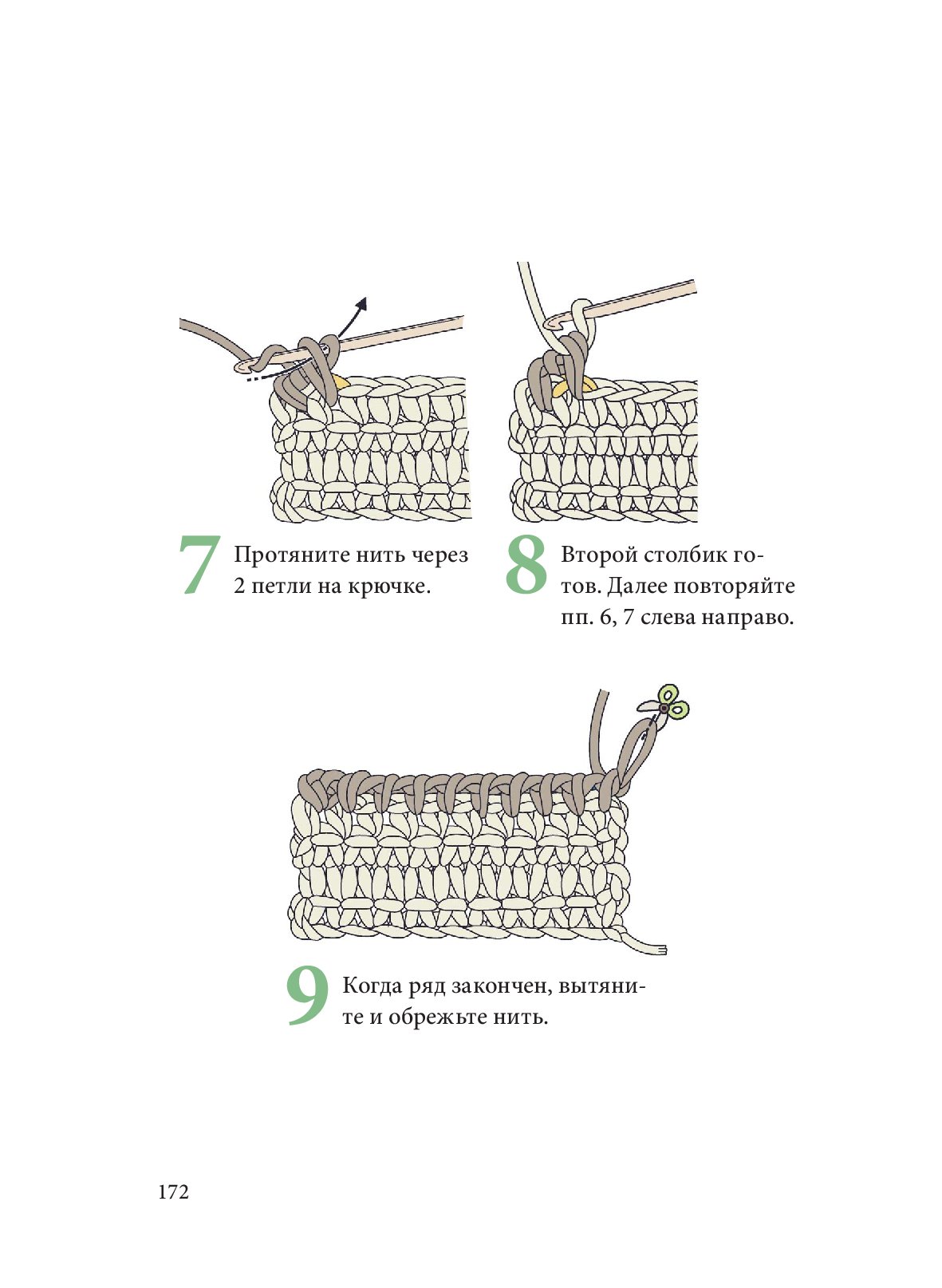 7 Протяните нить через 2 петли на крючке.

8 Второй столбик готов. Далее повторяйте пп. 6, 7 слева направо.

9 Когда ряд закончен, вытяните и обрежьте нить.

172