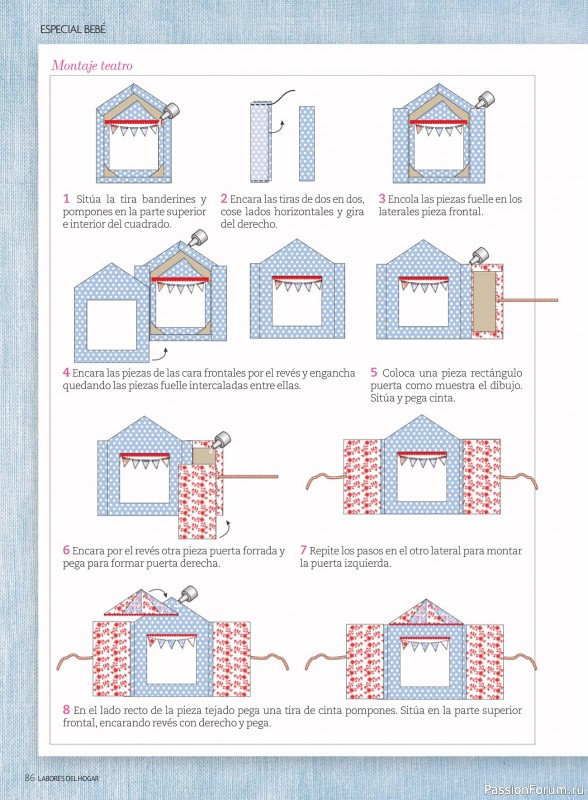 ESPECIAL BEBÉ

Montaje teatro

1 Sitúa la tira banderines y pompones en la parte superior e interior del cuadrado.

2 Encara las tiras de dos en dos, cose lados horizontales y gira del derecho.

3 Encola las piezas fuelle en los laterales pieza frontal.

4 Encara las piezas de las cara frontales por el revés y engancha quedando las piezas fuelle intercaladas entre ellas.

5 Coloca una pieza rectángulo puerta como muestra el dibujo. Sitúa y pega cinta.

6 Encara por el revés otra pieza puerta forrada y pega para formar puerta derecha.

7 Repite los pasos en el otro lateral para montar la puerta izquierda.

8 En el lado recto de la pieza tejado pega una tira de cinta pompones. Sitúa en la parte superior frontal, encarando revés con derecho y pega.

86 LABORES DEL HOGAR

PassionForum.ru