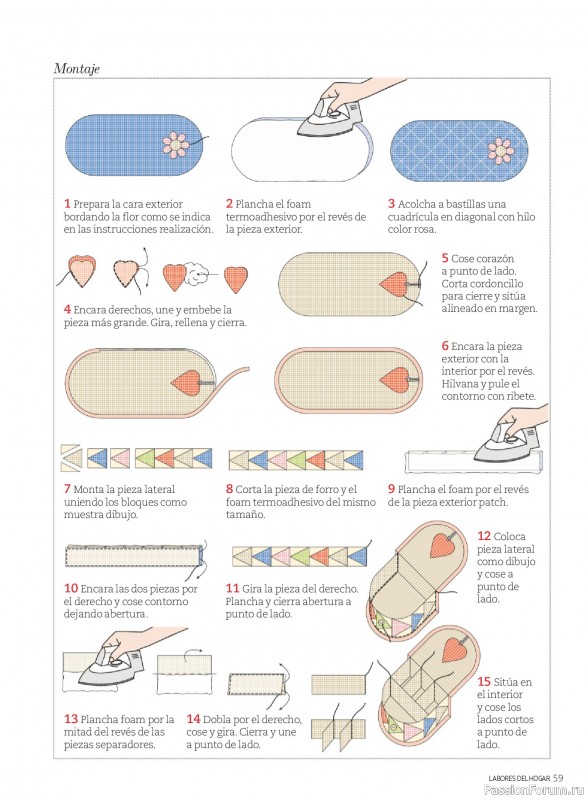 Montaje

1 Prepara la cara exterior bordando la flor como se indica en las instrucciones realización.

2 Plancha el foam termoadhesivo por el revés de la pieza exterior.

3 Acolcha a bastillas una cuadrícula en diagonal con hilo color rosa.

4 Encara derechos, une y embebe la pieza más grande. Gira, rellena y cierra.

5 Cose corazón a punto de lado. Corta cordoncillo para cierre y sitúa alineado en margen.

6 Encara la pieza exterior con la interior por el revés. Hilvana y pule el contorno con ribete.

7 Monta la pieza lateral uniendo los bloques como muestra dibujo.

8 Corta la pieza de forro y el foam termoadhesivo del mismo tamaño.

9 Plancha el foam por el revés de la pieza exterior patch.

10 Encara las dos piezas por el derecho y cose contorno dejando abertura.

11 Gira la pieza del derecho. Plancha y cierra abertura a punto de lado.

12 Coloca pieza lateral como dibujo y cose a punto de lado.

13 Plancha foam por la mitad del revés de las piezas separadores.

14 Dobla por el derecho, cose y gira. Cierra y une a punto de lado.

15 Sitúa en el interior y cose los lados cortos a punto de lado.

LABORES DEL HOGAR 59

PassionForum.ru