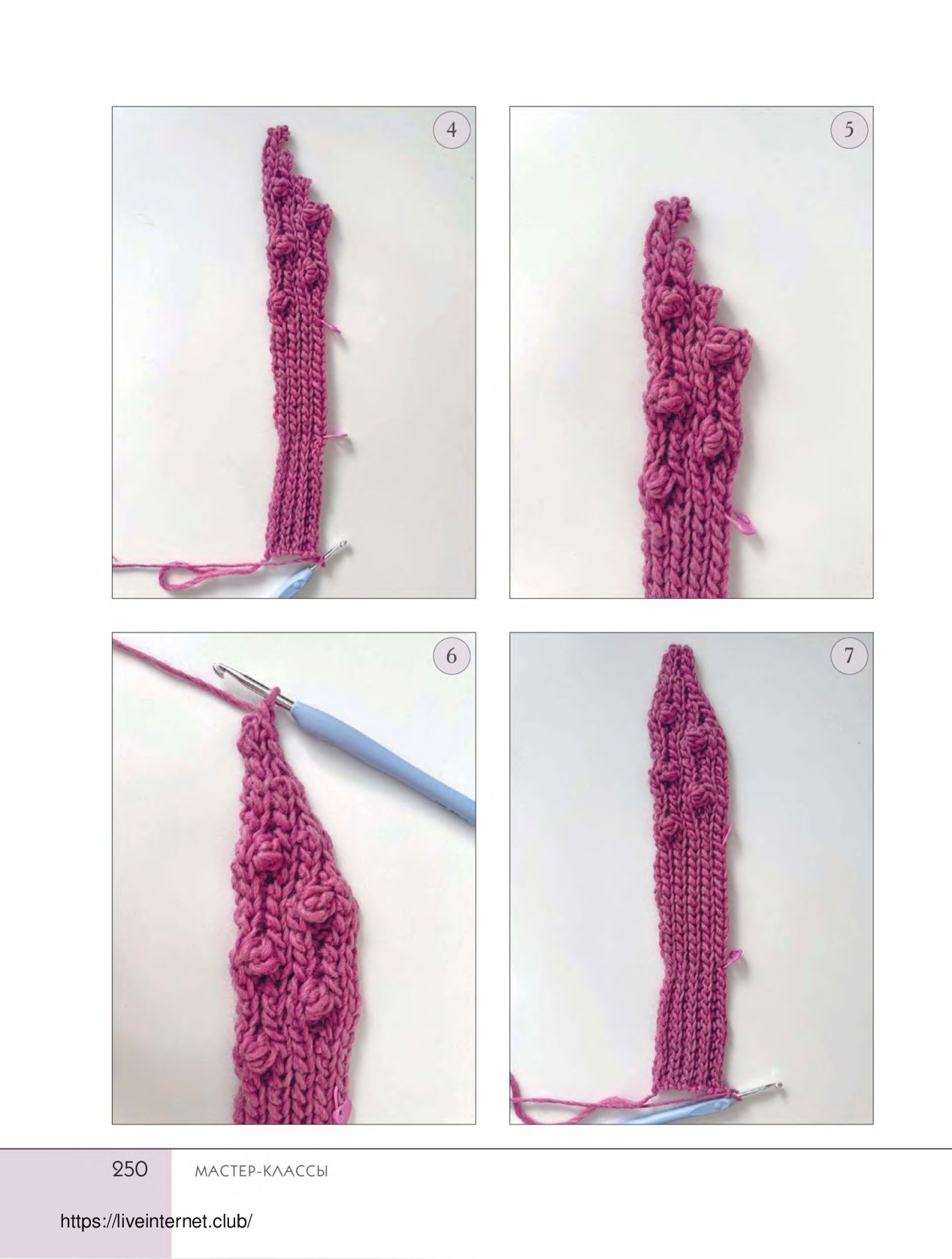 4

5

6

7

250 МАСТЕР-КЛАССЫ

https://liveinternet.club/