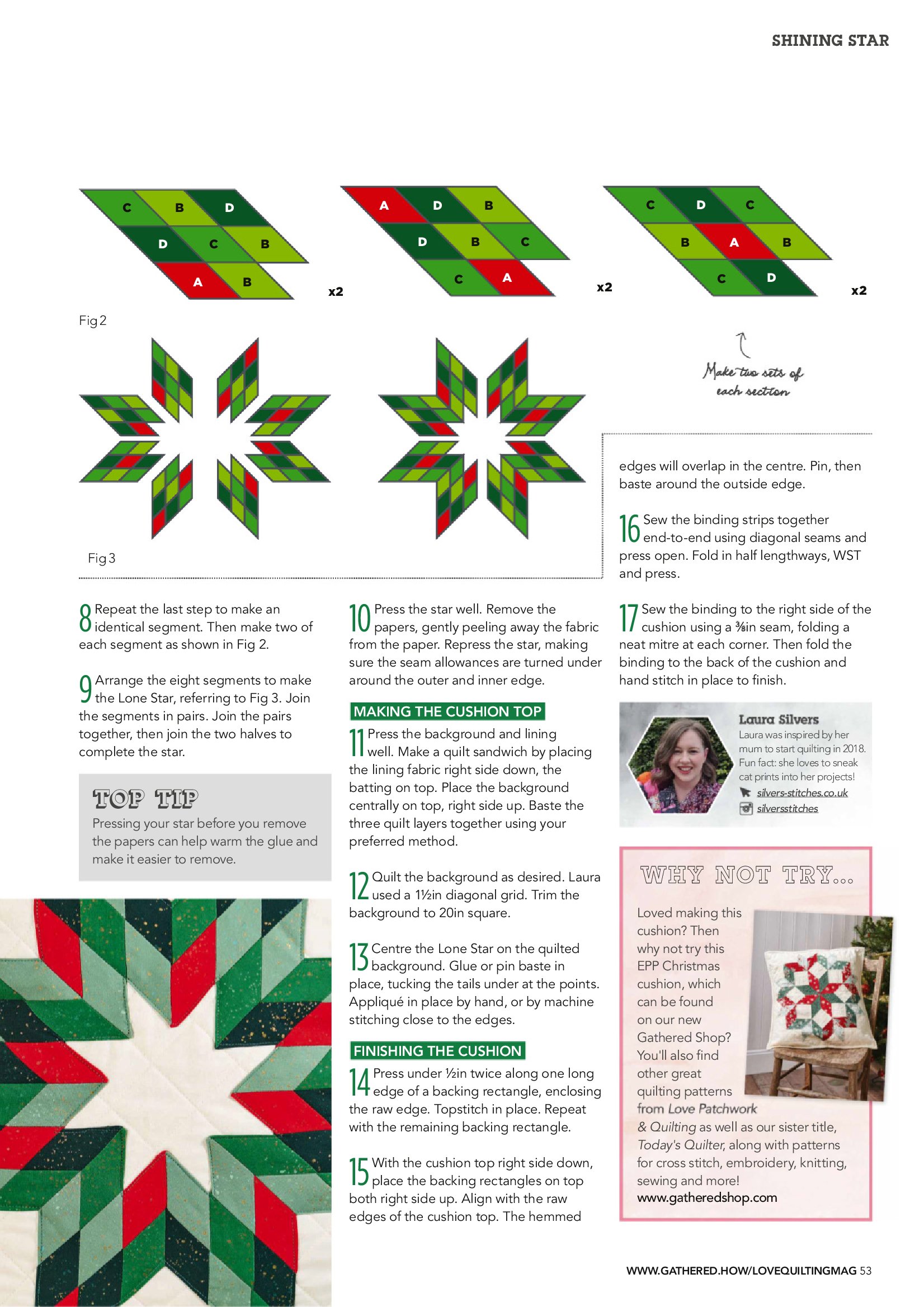 SHINING STAR

C B D
D C B
A B
x2

A D B
D B C
C A
x2

C D C
B A B
C D
x2

Fig 2

Make two sets of each section

Fig 3

8 Repeat the last step to make an identical segment. Then make two of each segment as shown in Fig 2.

9 Arrange the eight segments to make the Lone Star, referring to Fig 3. Join the segments in pairs. Join the pairs together, then join the two halves to complete the star.

TOP TIP
Pressing your star before you remove the papers can help warm the glue and make it easier to remove.

10 Press the star well. Remove the papers, gently peeling away the fabric from the paper. Repress the star, making sure the seam allowances are turned under around the outer and inner edge.

MAKING THE CUSHION TOP

11 Press the background and lining well. Make a quilt sandwich by placing the lining fabric right side down, the batting on top. Place the background centrally on top, right side up. Baste the three quilt layers together using your preferred method.

12 Quilt the background as desired. Laura used a 1½in diagonal grid. Trim the background to 20in square.

13 Centre the Lone Star on the quilted background. Glue or pin baste in place, tucking the tails under at the points. Appliqué in place by hand, or by machine stitching close to the edges.

FINISHING THE CUSHION

14 Press under ½in twice along one long edge of a backing rectangle, enclosing the raw edge. Topstitch in place. Repeat with the remaining backing rectangle.

15 With the cushion top right side down, place the backing rectangles on top both right side up. Align with the raw edges of the cushion top. The hemmed edges will overlap in the centre. Pin, then baste around the outside edge.

16 Sew the binding strips together end-to-end using diagonal seams and press open. Fold in half lengthways, WST and press.

17 Sew the binding to the right side of the cushion using a ⅜in seam, folding a neat mitre at each corner. Then fold the binding to the back of the cushion and hand stitch in place to finish.

Laura Silvers
Laura was inspired by her mum to start quilting in 2018. Fun fact: she loves to sneak cat prints into her projects!
silvers-stitches.co.uk
silversstitches

WHY NOT TRY...
Loved making this cushion? Then why not try this EPP Christmas cushion, which can be found on our new Gathered Shop? You'll also find other great quilting patterns from Love Patchwork & Quilting as well as our sister title, Today's Quilter, along with patterns for cross stitch, embroidery, knitting, sewing and more!
www.gatheredshop.com

WWW.GATHERED.HOW/LOVEQUILTINGMAG 53