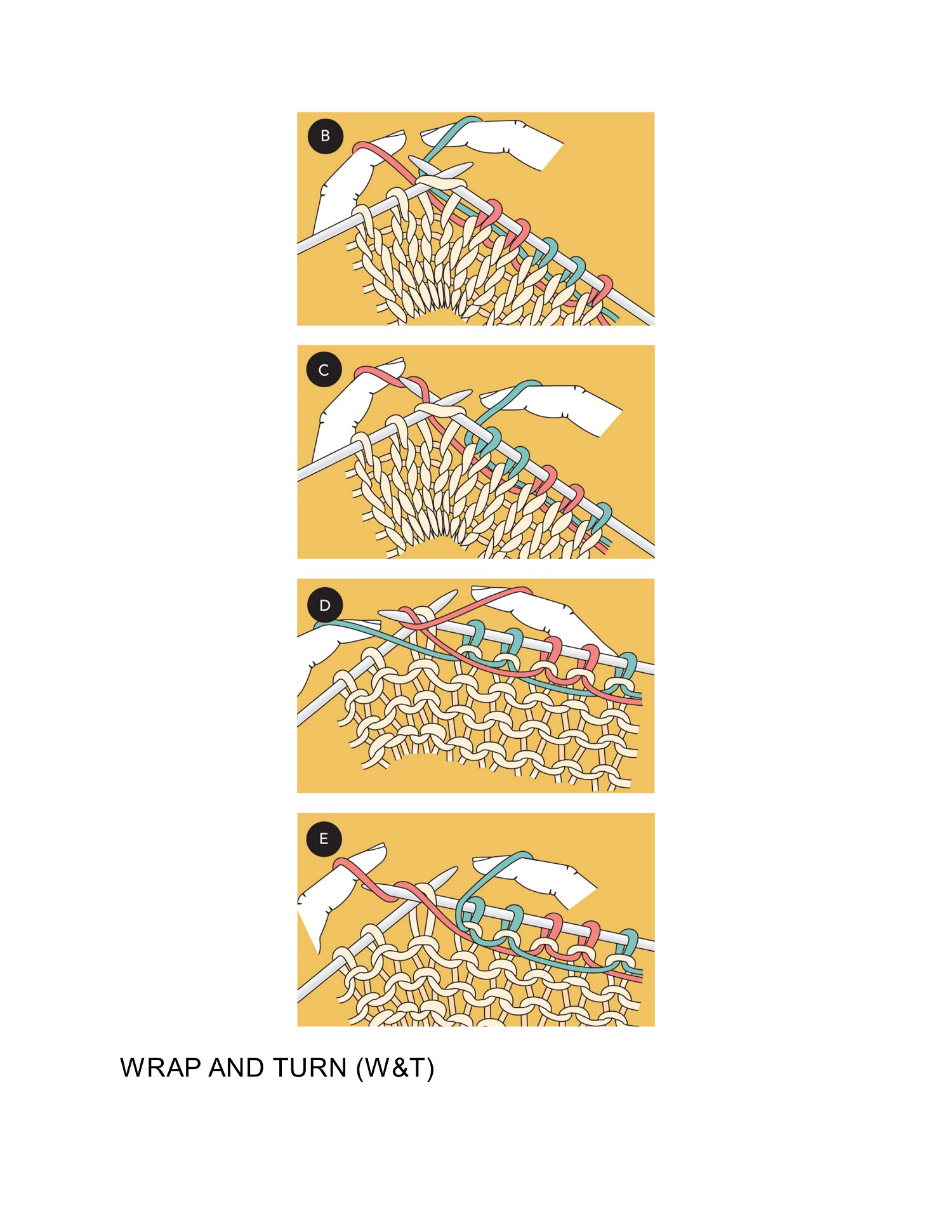 B

C

D

E

WRAP AND TURN (W&T)