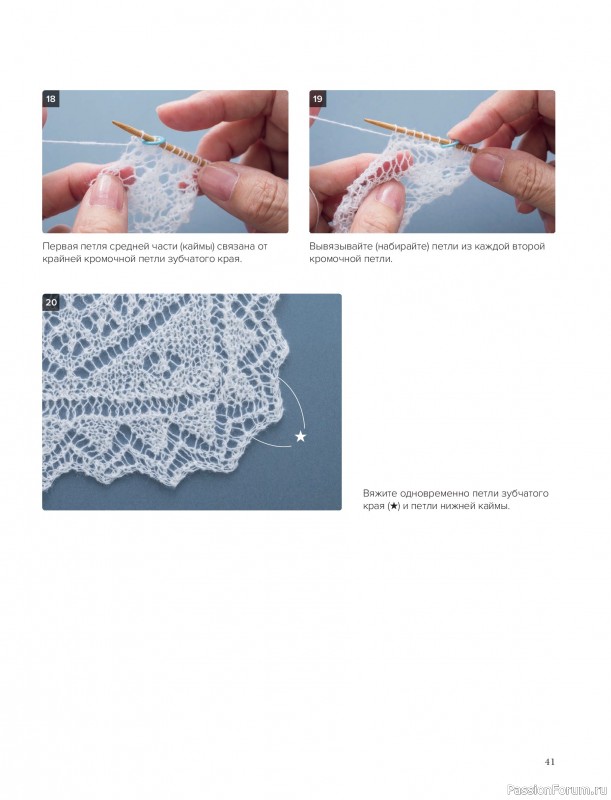 18

Первая петля средней части (каймы) связана от крайней кромочной петли зубчатого края.

19

Вывязывайте (набирайте) петли из каждой второй кромочной петли.

20

★

Вяжите одновременно петли зубчатого края (★) и петли нижней каймы.

41

PassionForum.ru