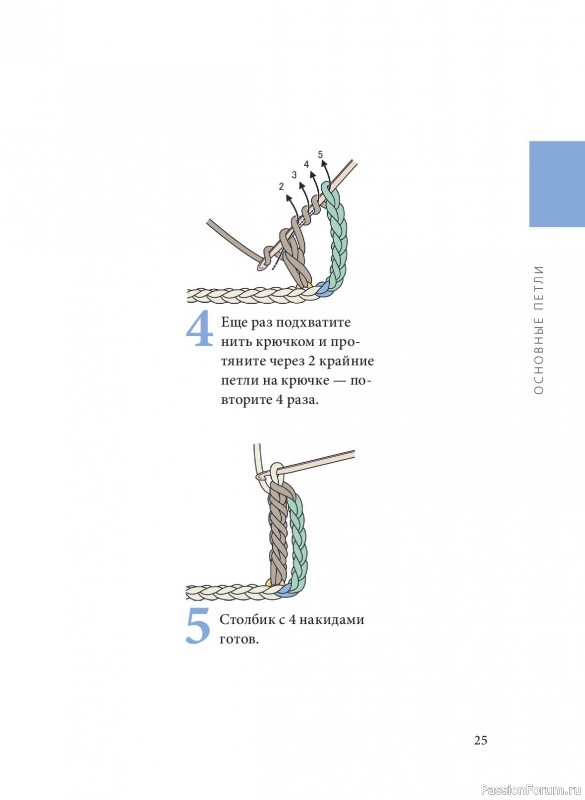 2
3
4
5

4 Еще раз подхватите нить крючком и протяните через 2 крайние петли на крючке — повторите 4 раза.

5 Столбик с 4 накидами готов.

ОСНОВНЫЕ ПЕТЛИ

25

PassionForum.ru