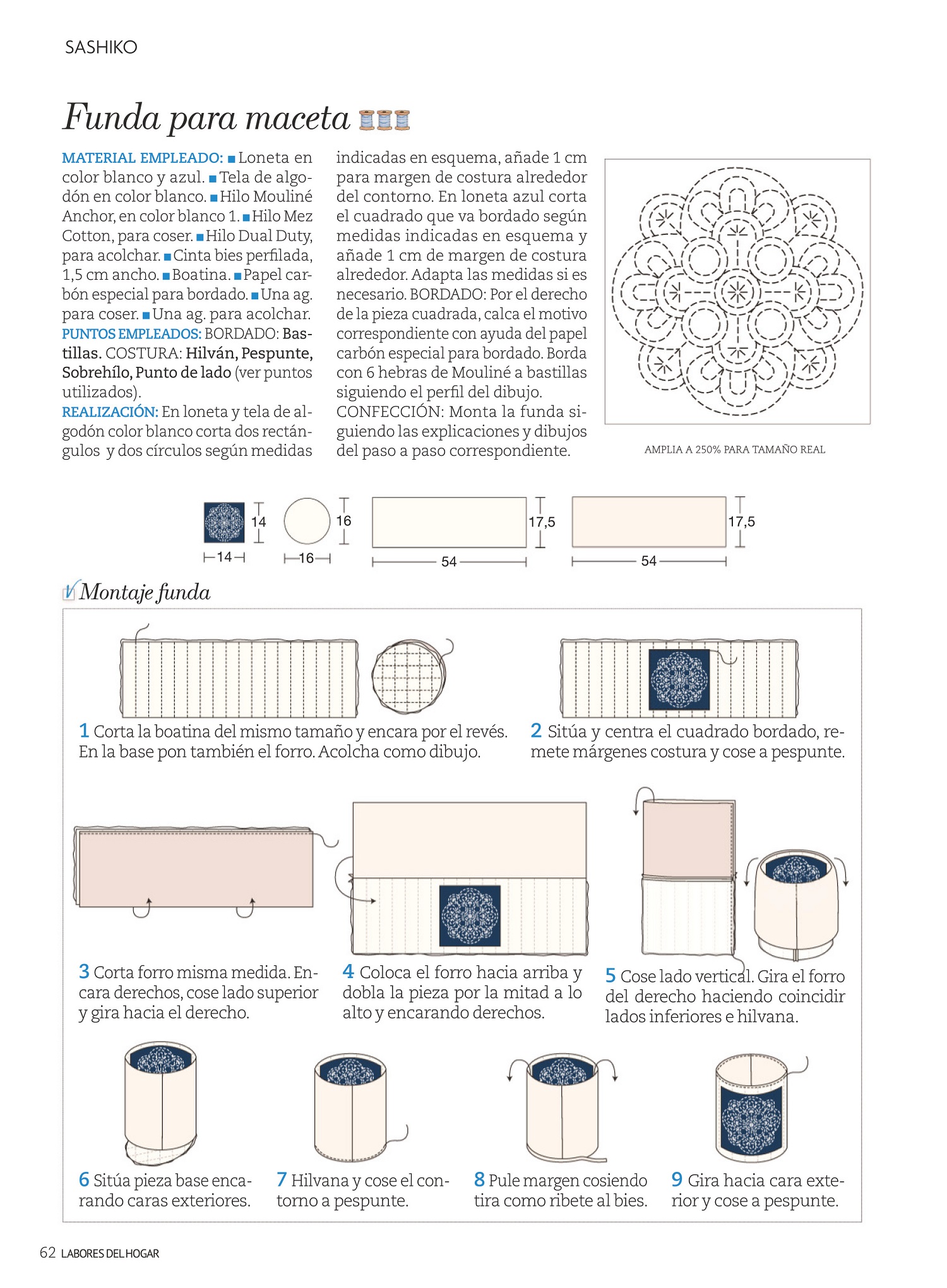 SASHIKO

Funda para maceta

MATERIAL EMPLEADO: ■ Loneta en color blanco y azul. ■ Tela de algodón en color blanco. ■ Hilo Mouliné Anchor, en color blanco 1. ■ Hilo Mez Cotton, para coser. ■ Hilo Dual Duty, para acolchar. ■ Cinta bies perfilada, 1,5 cm ancho. ■ Boatina. ■ Papel carbón especial para bordado. ■ Una ag. para coser. ■ Una ag. para acolchar.
PUNTOS EMPLEADOS: BORDADO: Bastillas. COSTURA: Hilván, Pespunte, Sobrehílo, Punto de lado (ver puntos utilizados).
REALIZACIÓN: En loneta y tela de algodón color blanco corta dos rectángulos y dos círculos según medidas indicadas en esquema, añade 1 cm para margen de costura alrededor del contorno. En loneta azul corta el cuadrado que va bordado según medidas indicadas en esquema y añade 1 cm de margen de costura alrededor. Adapta las medidas si es necesario. BORDADO: Por el derecho de la pieza cuadrada, calca el motivo correspondiente con ayuda del papel carbón especial para bordado. Borda con 6 hebras de Mouliné a bastillas siguiendo el perfil del dibujo. CONFECCIÓN: Monta la funda siguiendo las explicaciones y dibujos del paso a paso correspondiente.

AMPLIA A 250% PARA TAMAÑO REAL

14
14
16
16
17,5
54
17,5
54

Montaje funda

1 Corta la boatina del mismo tamaño y encara por el revés. En la base pon también el forro. Acolcha como dibujo.

2 Sitúa y centra el cuadrado bordado, remete márgenes costura y cose a pespunte.

3 Corta forro misma medida. Encara derechos, cose lado superior y gira hacia el derecho.

4 Coloca el forro hacia arriba y dobla la pieza por la mitad a lo alto y encarando derechos.

5 Cose lado vertical. Gira el forro del derecho haciendo coincidir lados inferiores e hilvana.

6 Sitúa pieza base encarando caras exteriores.

7 Hilvana y cose el contorno a pespunte.

8 Pule margen cosiendo tira como ribete al bies.

9 Gira hacia cara exterior y cose a pespunte.

62 LABORES DEL HOGAR