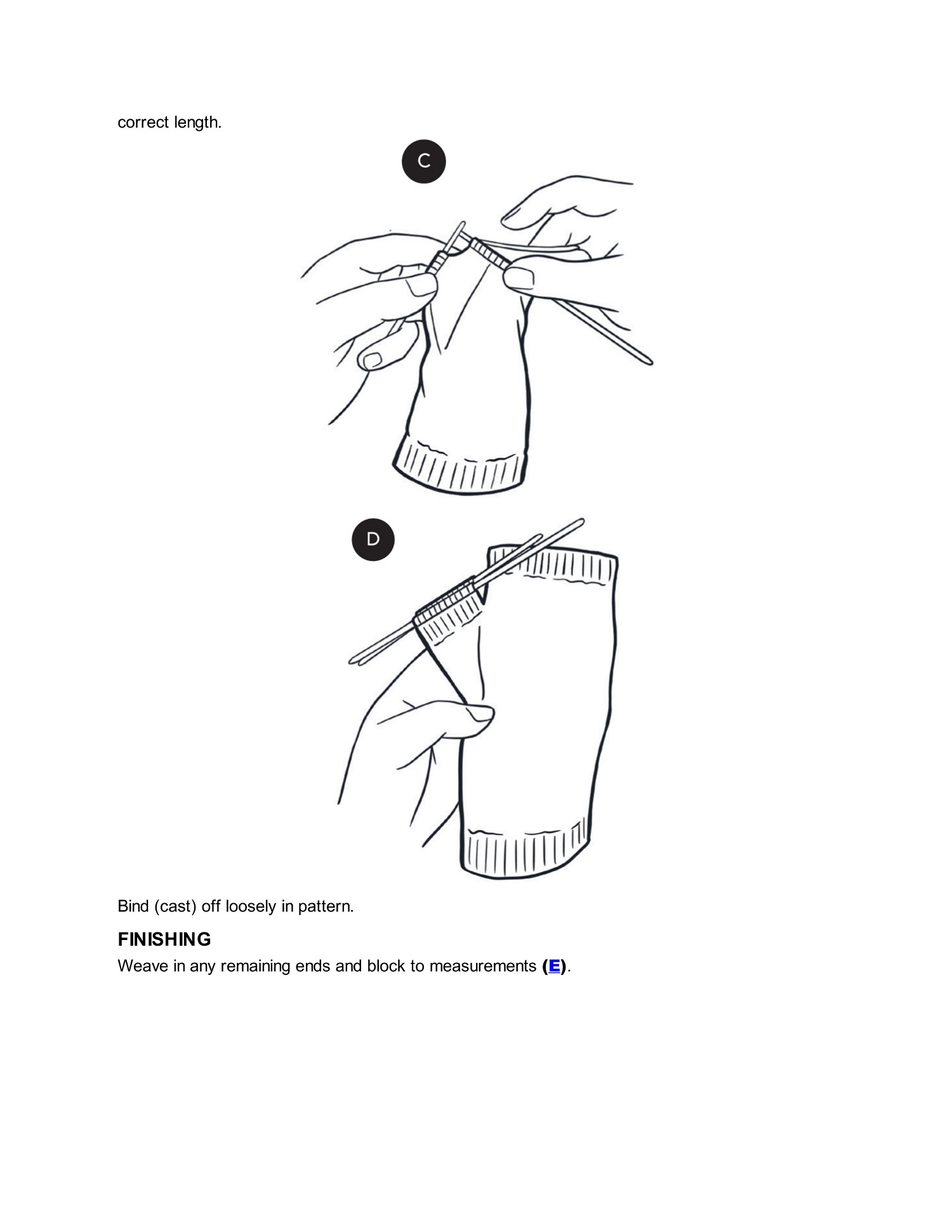 correct length.

C

D

Bind (cast) off loosely in pattern.

FINISHING

Weave in any remaining ends and block to measurements (E).