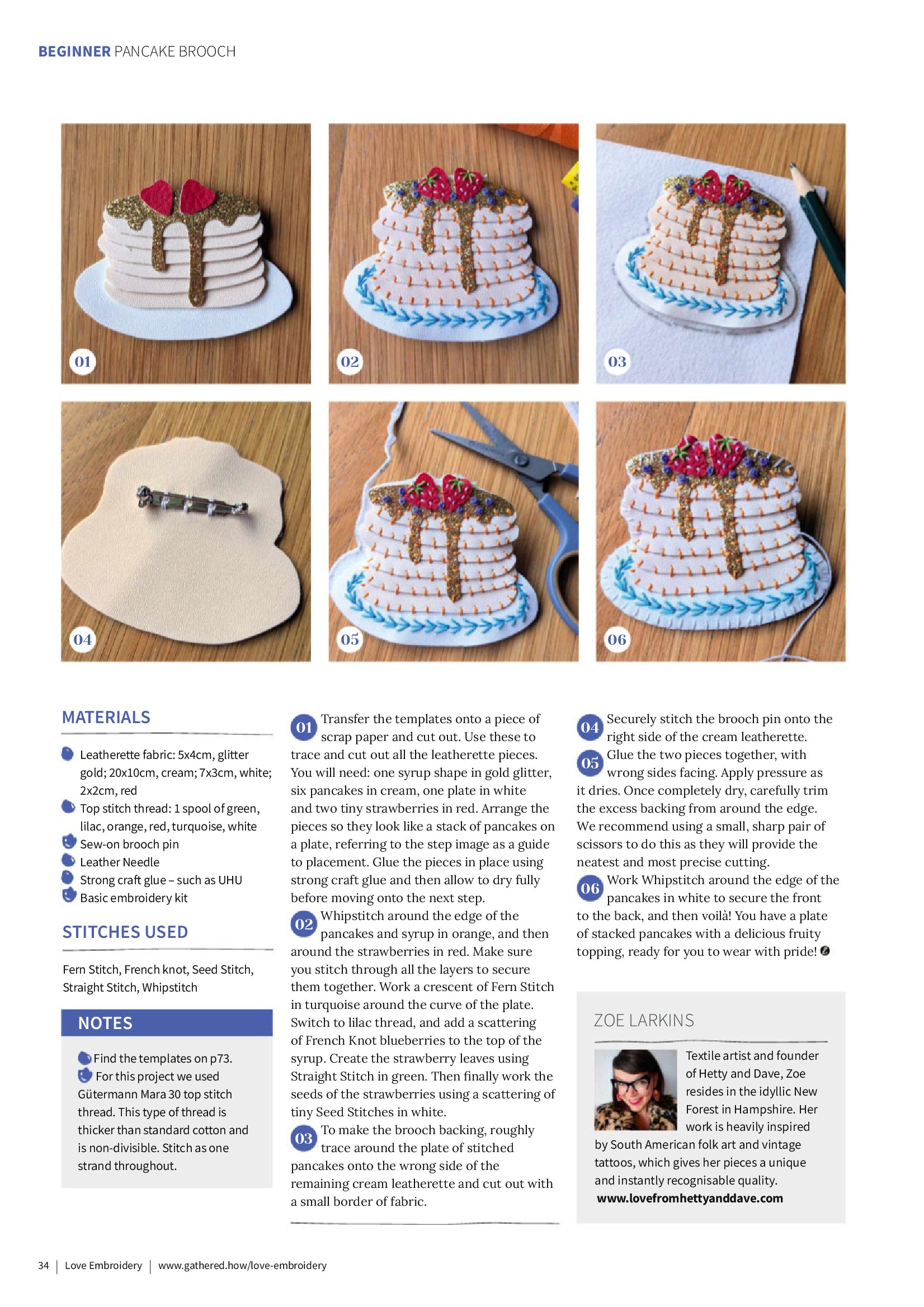 BEGINNER PANCAKE BROOCH

01

02

03

04

05

06

MATERIALS

Leatherette fabric: 5x4cm, glitter gold; 20x10cm, cream; 7x3cm, white; 2x2cm, red

Top stitch thread: 1 spool of green, lilac, orange, red, turquoise, white

Sew-on brooch pin

Leather Needle

Strong craft glue – such as UHU

Basic embroidery kit

STITCHES USED

Fern Stitch, French knot, Seed Stitch, Straight Stitch, Whipstitch

NOTES

Find the templates on p73.

For this project we used Gütermann Mara 30 top stitch thread. This type of thread is thicker than standard cotton and is non-divisible. Stitch as one strand throughout.

01 Transfer the templates onto a piece of scrap paper and cut out. Use these to trace and cut out all the leatherette pieces. You will need: one syrup shape in gold glitter, six pancakes in cream, one plate in white and two tiny strawberries in red. Arrange the pieces so they look like a stack of pancakes on a plate, referring to the step image as a guide to placement. Glue the pieces in place using strong craft glue and then allow to dry fully before moving onto the next step.

02 Whipstitch around the edge of the pancakes and syrup in orange, and then around the strawberries in red. Make sure you stitch through all the layers to secure them together. Work a crescent of Fern Stitch in turquoise around the curve of the plate. Switch to lilac thread, and add a scattering of French Knot blueberries to the top of the syrup. Create the strawberry leaves using Straight Stitch in green. Then finally work the seeds of the strawberries using a scattering of tiny Seed Stitches in white.

03 To make the brooch backing, roughly trace around the plate of stitched pancakes onto the wrong side of the remaining cream leatherette and cut out with a small border of fabric.

04 Securely stitch the brooch pin onto the right side of the cream leatherette.

05 Glue the two pieces together, with wrong sides facing. Apply pressure as it dries. Once completely dry, carefully trim the excess backing from around the edge. We recommend using a small, sharp pair of scissors to do this as they will provide the neatest and most precise cutting.

06 Work Whipstitch around the edge of the pancakes in white to secure the front to the back, and then voilà! You have a plate of stacked pancakes with a delicious fruity topping, ready for you to wear with pride!

ZOE LARKINS

Textile artist and founder of Hetty and Dave, Zoe resides in the idyllic New Forest in Hampshire. Her work is heavily inspired by South American folk art and vintage tattoos, which gives her pieces a unique and instantly recognisable quality.
www.lovefromhettyanddave.com

34 | Love Embroidery | www.gathered.how/love-embroidery