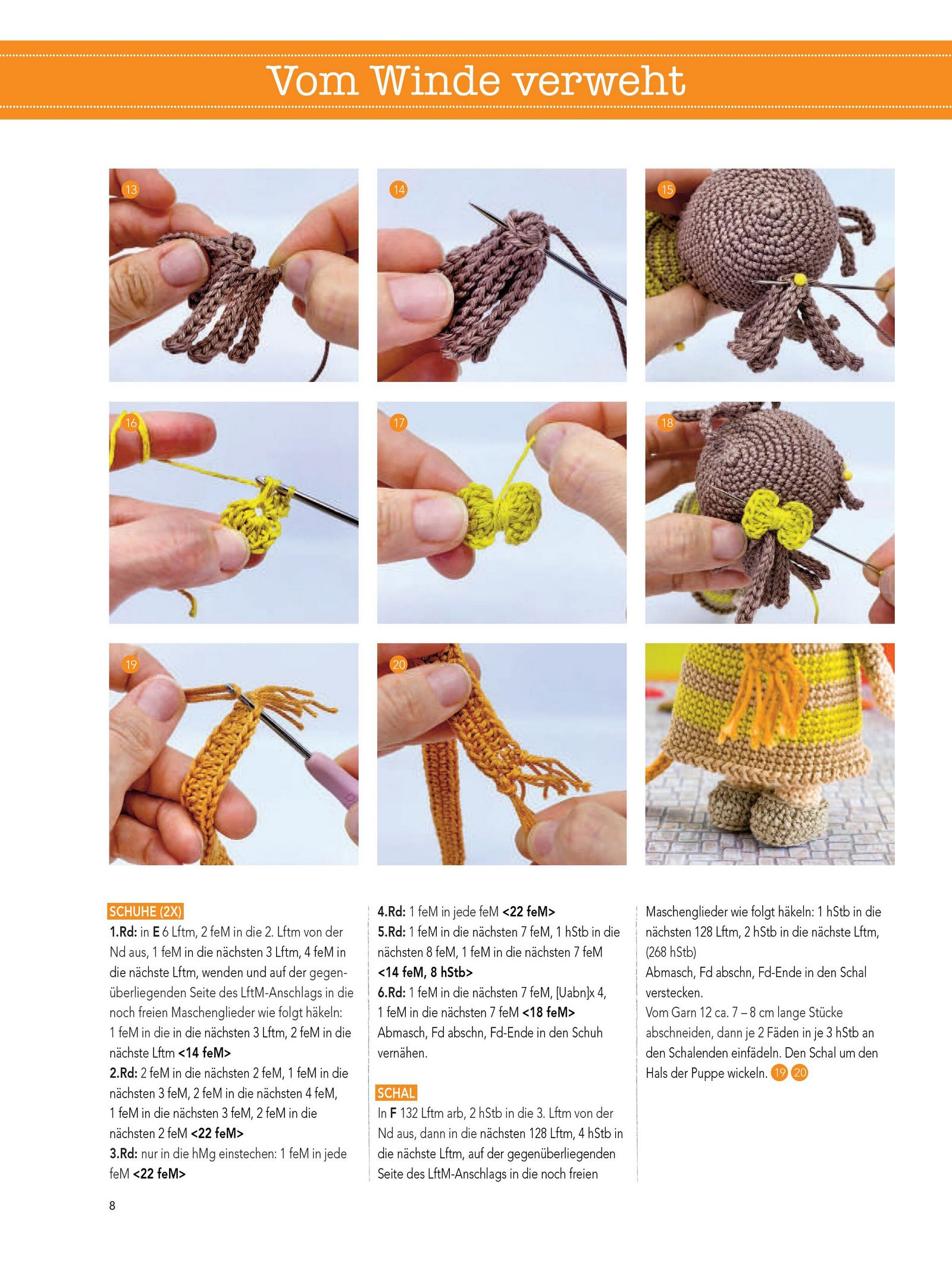 Vom Winde verweht

13

14

15

16

17

18

19

20

SCHUHE (2X)
1.Rd: in E 6 Lftm, 2 feM in die 2. Lftm von der Nd aus, 1 feM in die nächsten 3 Lftm, 4 feM in die nächste Lftm, wenden und auf der gegenüberliegenden Seite des LftM-Anschlags in die noch freien Maschenglieder wie folgt häkeln: 1 feM in die in die nächsten 3 Lftm, 2 feM in die nächste Lftm <14 feM>
2.Rd: 2 feM in die nächsten 2 feM, 1 feM in die nächsten 3 feM, 2 feM in die nächsten 4 feM, 1 feM in die nächsten 3 feM, 2 feM in die nächsten 2 feM <22 feM>
3.Rd: nur in die hMg einstechen: 1 feM in jede feM <22 feM>

4.Rd: 1 feM in jede feM <22 feM>
5.Rd: 1 feM in die nächsten 7 feM, 1 hStb in die nächsten 8 feM, 1 feM in die nächsten 7 feM <14 feM, 8 hStb>
6.Rd: 1 feM in die nächsten 7 feM, [Uabn]x 4, 1 feM in die nächsten 7 feM <18 feM>
Abmasch, Fd abschn, Fd-Ende in den Schuh vernähen.

SCHAL
In F 132 Lftm arb, 2 hStb in die 3. Lftm von der Nd aus, dann in die nächsten 128 Lftm, 4 hStb in die nächste Lftm, auf der gegenüberliegenden Seite des LftM-Anschlags in die noch freien

Maschenglieder wie folgt häkeln: 1 hStb in die nächsten 128 Lftm, 2 hStb in die nächste Lftm, (268 hStb)
Abmasch, Fd abschn, Fd-Ende in den Schal verstecken.
Vom Garn 12 ca. 7 – 8 cm lange Stücke abschneiden, dann je 2 Fäden in je 3 hStb an den Schalenden einfädeln. Den Schal um den Hals der Puppe wickeln. 19 20

8