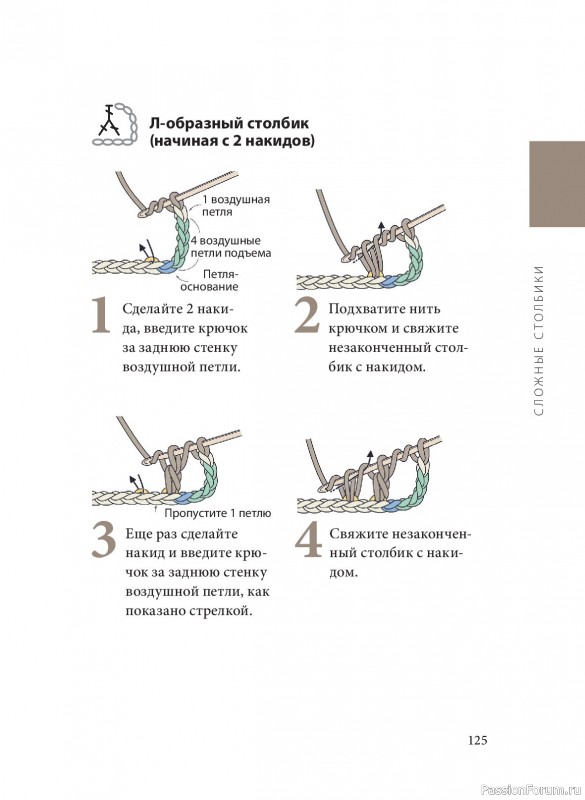 Л-образный столбик (начиная с 2 накидов)

1 воздушная петля

4 воздушные петли подъема

Петля-основание

1 Сделайте 2 накида, введите крючок за заднюю стенку воздушной петли.

2 Подхватите нить крючком и свяжите незаконченный столбик с накидом.

Пропустите 1 петлю

3 Еще раз сделайте накид и введите крючок за заднюю стенку воздушной петли, как показано стрелкой.

4 Свяжите незаконченный столбик с накидом.

СЛОЖНЫЕ СТОЛБИКИ

125

PassionForum.ru