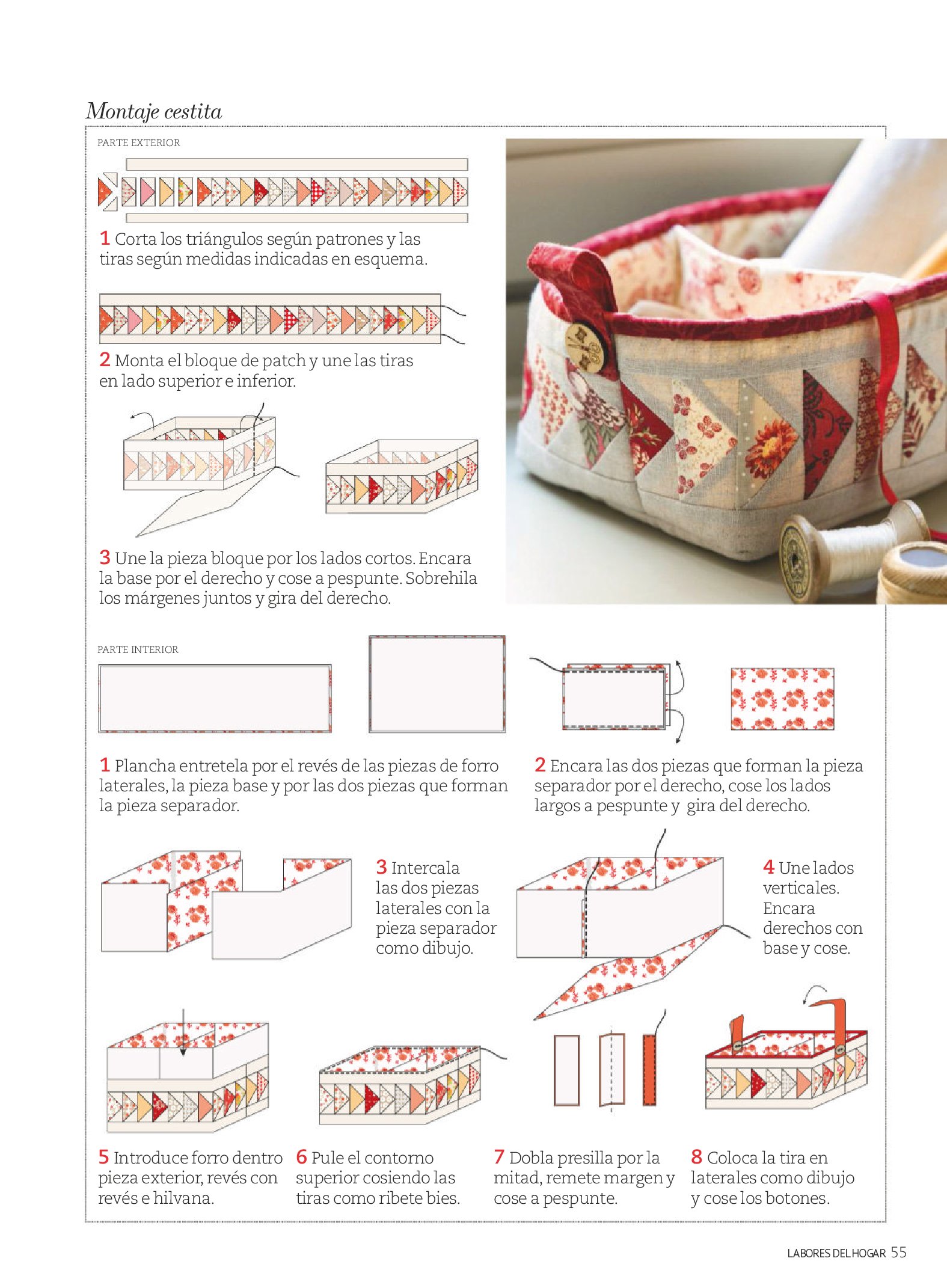 Montaje cestita

PARTE EXTERIOR

1 Corta los triángulos según patrones y las tiras según medidas indicadas en esquema.

2 Monta el bloque de patch y une las tiras en lado superior e inferior.

3 Une la pieza bloque por los lados cortos. Encara la base por el derecho y cose a pespunte. Sobrehila los márgenes juntos y gira del derecho.

PARTE INTERIOR

1 Plancha entretela por el revés de las piezas de forro laterales, la pieza base y por las dos piezas que forman la pieza separador.

2 Encara las dos piezas que forman la pieza separador por el derecho, cose los lados largos a pespunte y gira del derecho.

3 Intercala las dos piezas laterales con la pieza separador como dibujo.

4 Une lados verticales. Encara derechos con base y cose.

5 Introduce forro dentro pieza exterior, revés con revés e hilvana.

6 Pule el contorno superior cosiendo las tiras como ribete bies.

7 Dobla presilla por la mitad, remete margen y cose a pespunte.

8 Coloca la tira en laterales como dibujo y cose los botones.

LABORES DEL HOGAR 55