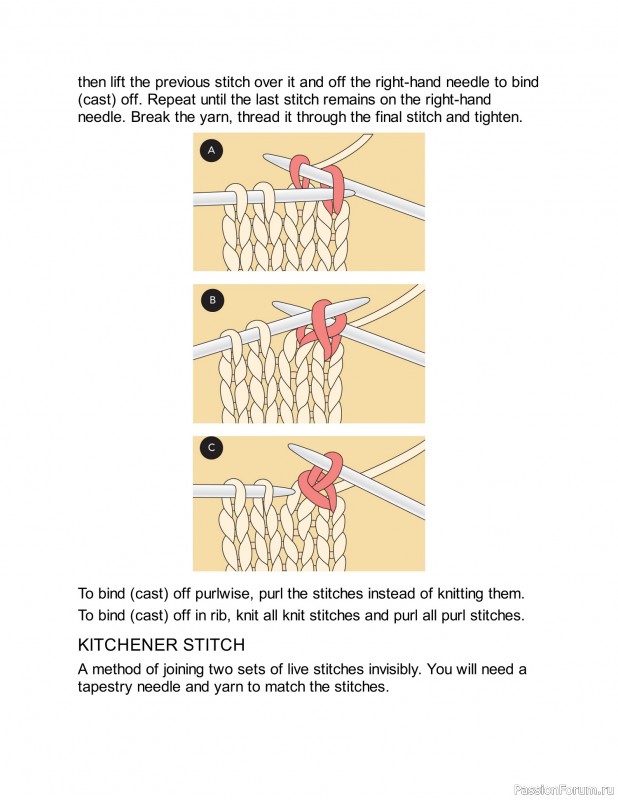 then lift the previous stitch over it and off the right-hand needle to bind (cast) off. Repeat until the last stitch remains on the right-hand needle. Break the yarn, thread it through the final stitch and tighten.

A

B

C

To bind (cast) off purlwise, purl the stitches instead of knitting them.

To bind (cast) off in rib, knit all knit stitches and purl all purl stitches.

KITCHENER STITCH

A method of joining two sets of live stitches invisibly. You will need a tapestry needle and yarn to match the stitches.

PassionForum.ru