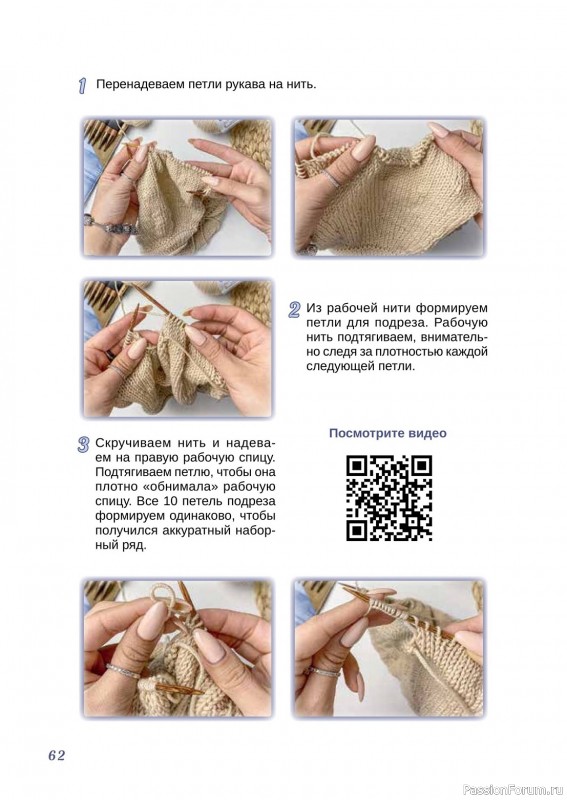 1 Перенадеваем петли рукава на нить.

2 Из рабочей нити формируем петли для подреза. Рабочую нить подтягиваем, внимательно следя за плотностью каждой следующей петли.

3 Скручиваем нить и надеваем на правую рабочую спицу. Подтягиваем петлю, чтобы она плотно «обнимала» рабочую спицу. Все 10 петель подреза формируем одинаково, чтобы получился аккуратный наборный ряд.

Посмотрите видео

62

PassionForum.ru