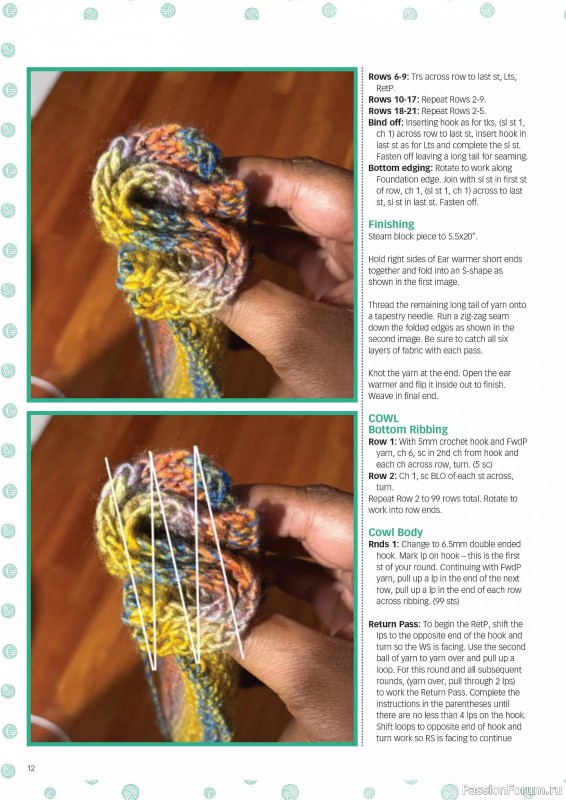 **Rows 6-9:** Trs across row to last st, Lts, RetP.
**Rows 10-17:** Repeat Rows 2-9.
**Rows 18-21:** Repeat Rows 2-5.
**Bind off:** Inserting hook as for tks, (sl st 1, ch 1) across row to last st, insert hook in last st as for Lts and complete the sl st. Fasten off leaving a long tail for seaming.
**Bottom edging:** Rotate to work along Foundation edge. Join with sl st in first st of row, ch 1, (sl st 1, ch 1) across to last st, sl st in last st. Fasten off.

**Finishing**
Steam block piece to 5.5x20".

Hold right sides of Ear warmer short ends together and fold into an S-shape as shown in the first image.

Thread the remaining long tail of yarn onto a tapestry needle. Run a zig-zag seam down the folded edges as shown in the second image. Be sure to catch all six layers of fabric with each pass.

Knot the yarn at the end. Open the ear warmer and flip it inside out to finish. Weave in final end.

**COWL**
**Bottom Ribbing**
**Row 1:** With 5mm crochet hook and FwdP yarn, ch 6, sc in 2nd ch from hook and each ch across row, turn. (5 sc)
**Row 2:** Ch 1, sc BLO of each st across, turn.
Repeat Row 2 to 99 rows total. Rotate to work into row ends.

**Cowl Body**
**Rnds 1:** Change to 6.5mm double ended hook. Mark lp on hook – this is the first st of your round. Continuing with FwdP yarn, pull up a lp in the end of the next row, pull up a lp in the end of each row across ribbing. (99 sts)

**Return Pass:** To begin the RetP, shift the lps to the opposite end of the hook and turn so the WS is facing. Use the second ball of yarn to yarn over and pull up a loop. For this round and all subsequent rounds, (yarn over, pull through 2 lps) to work the Return Pass. Complete the instructions in the parentheses until there are no less than 4 lps on the hook. Shift loops to opposite end of hook and turn work so RS is facing to continue

12

PassionForum.ru