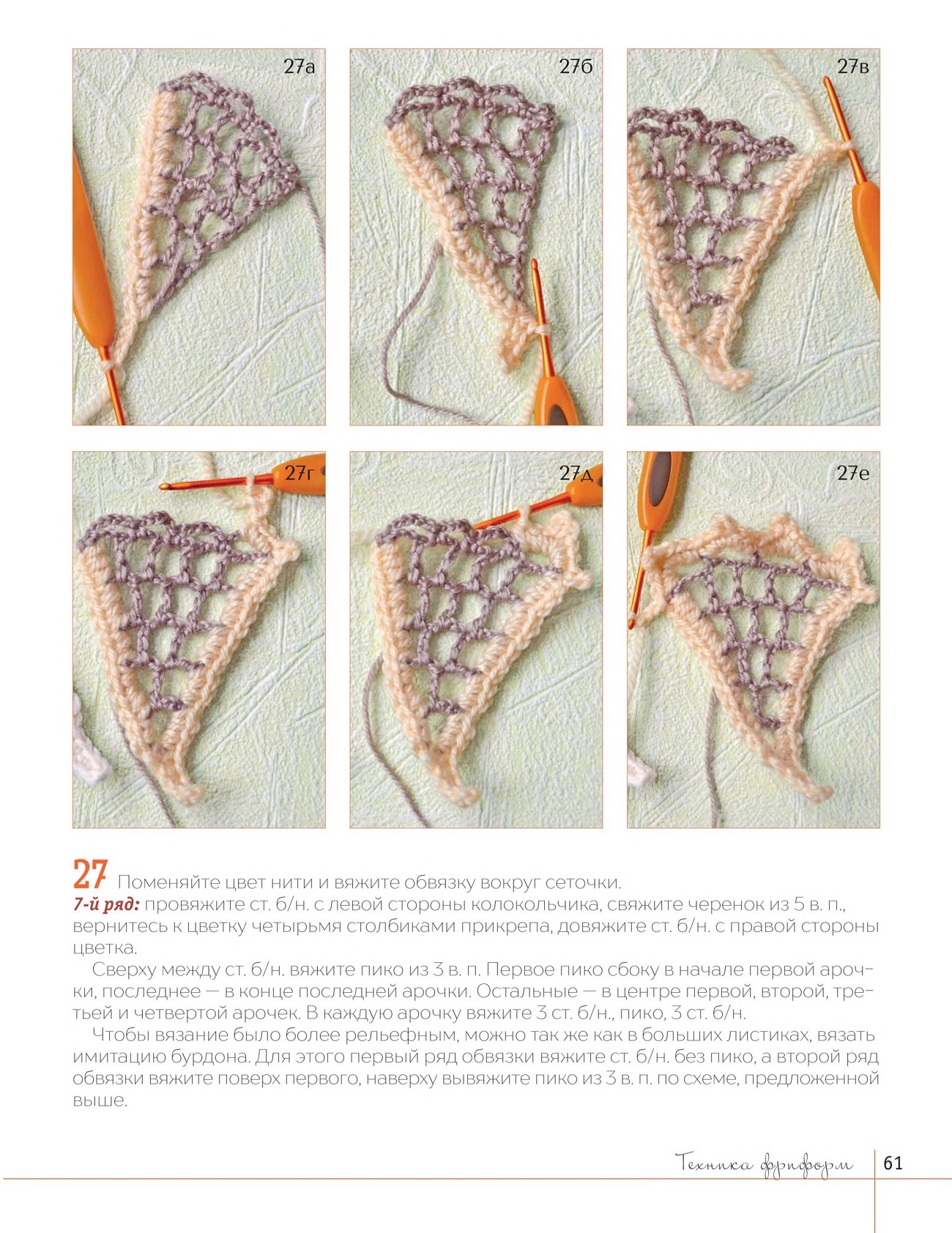 27а

27б

27в

27г

27д

27е

27 Поменяйте цвет нити и вяжите обвязку вокруг сеточки.
7-й ряд: провяжите ст. б/н. с левой стороны колокольчика, свяжите черенок из 5 в. п., вернитесь к цветку четырьмя столбиками прикрепа, довяжите ст. б/н. с правой стороны цветка.

Сверху между ст. б/н. вяжите пико из 3 в. п. Первое пико сбоку в начале первой арочки, последнее — в конце последней арочки. Остальные — в центре первой, второй, третьей и четвертой арочек. В каждую арочку вяжите 3 ст. б/н., пико, 3 ст. б/н.

Чтобы вязание было более рельефным, можно так же как в больших листиках, вязать имитацию бурдона. Для этого первый ряд обвязки вяжите ст. б/н. без пико, а второй ряд обвязки вяжите поверх первого, наверху вывяжите пико из 3 в. п. по схеме, предложенной выше.

Техника фриформ 61