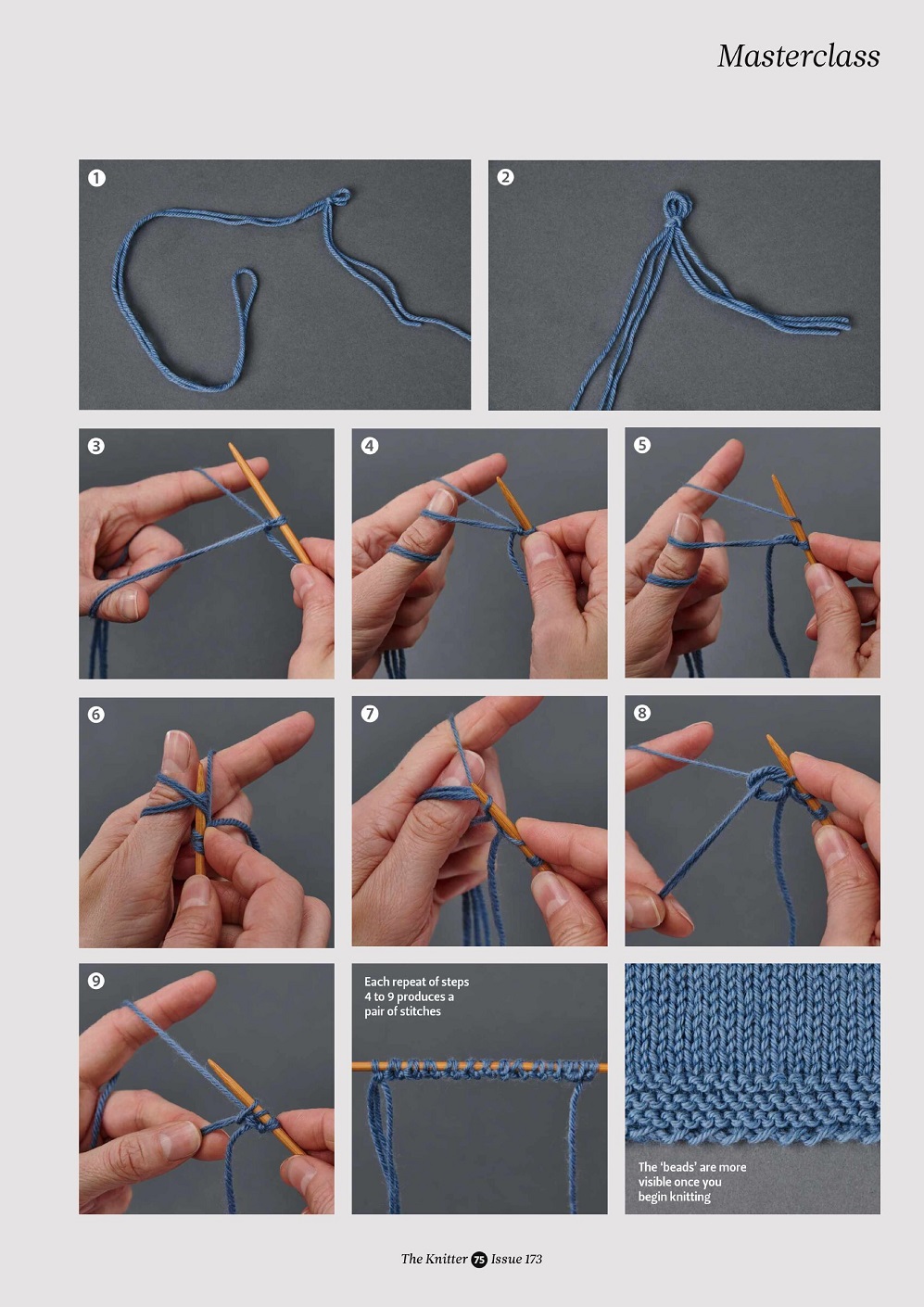 Masterclass

1

2

3

4

5

6

7

8

9

Each repeat of steps 4 to 9 produces a pair of stitches

The 'beads' are more visible once you begin knitting

The Knitter 75 Issue 173