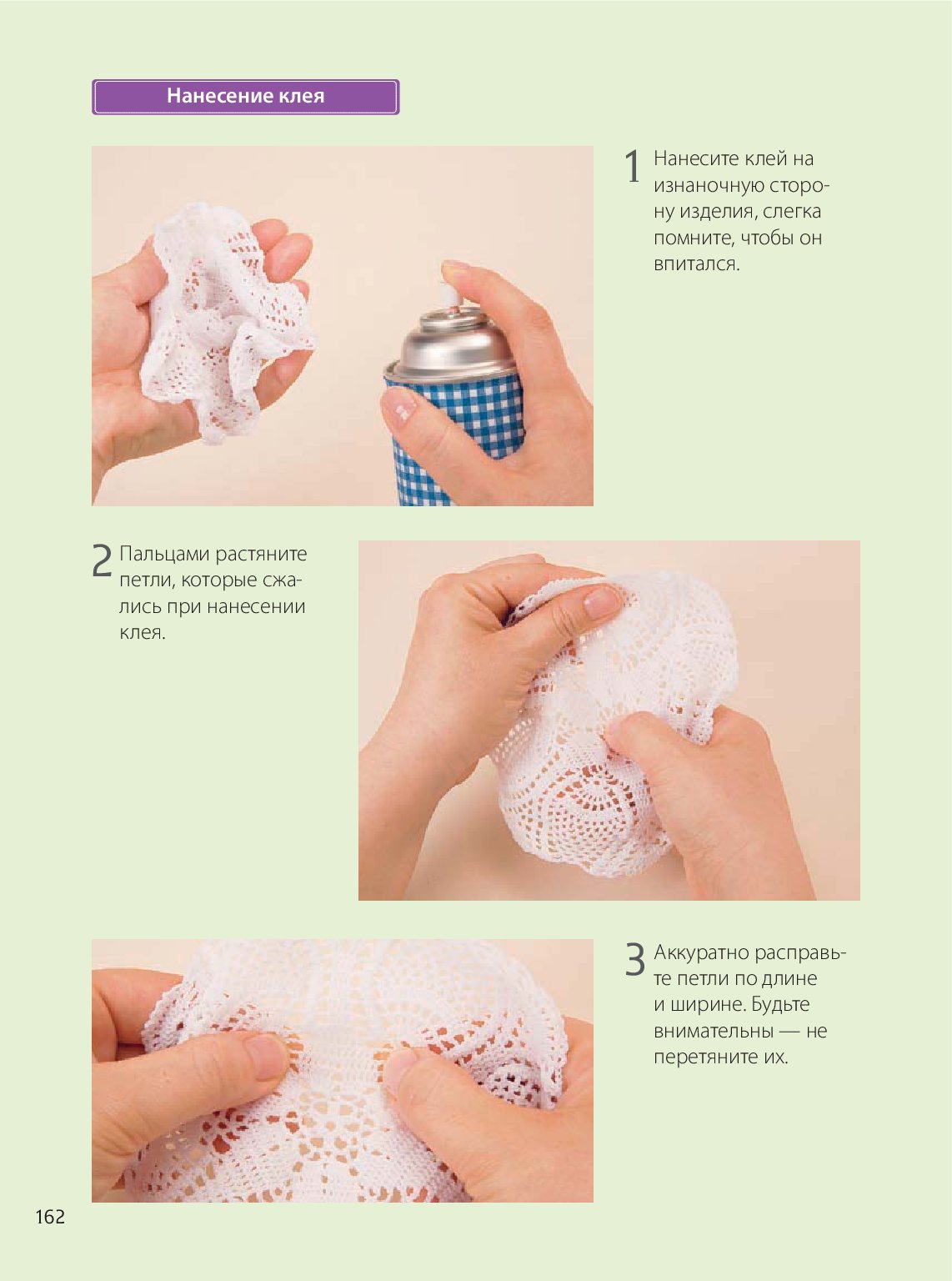 Нанесение клея

1 Нанесите клей на изнаночную сторону изделия, слегка помните, чтобы он впитался.

2 Пальцами растяните петли, которые сжались при нанесении клея.

3 Аккуратно расправьте петли по длине и ширине. Будьте внимательны — не перетяните их.

162