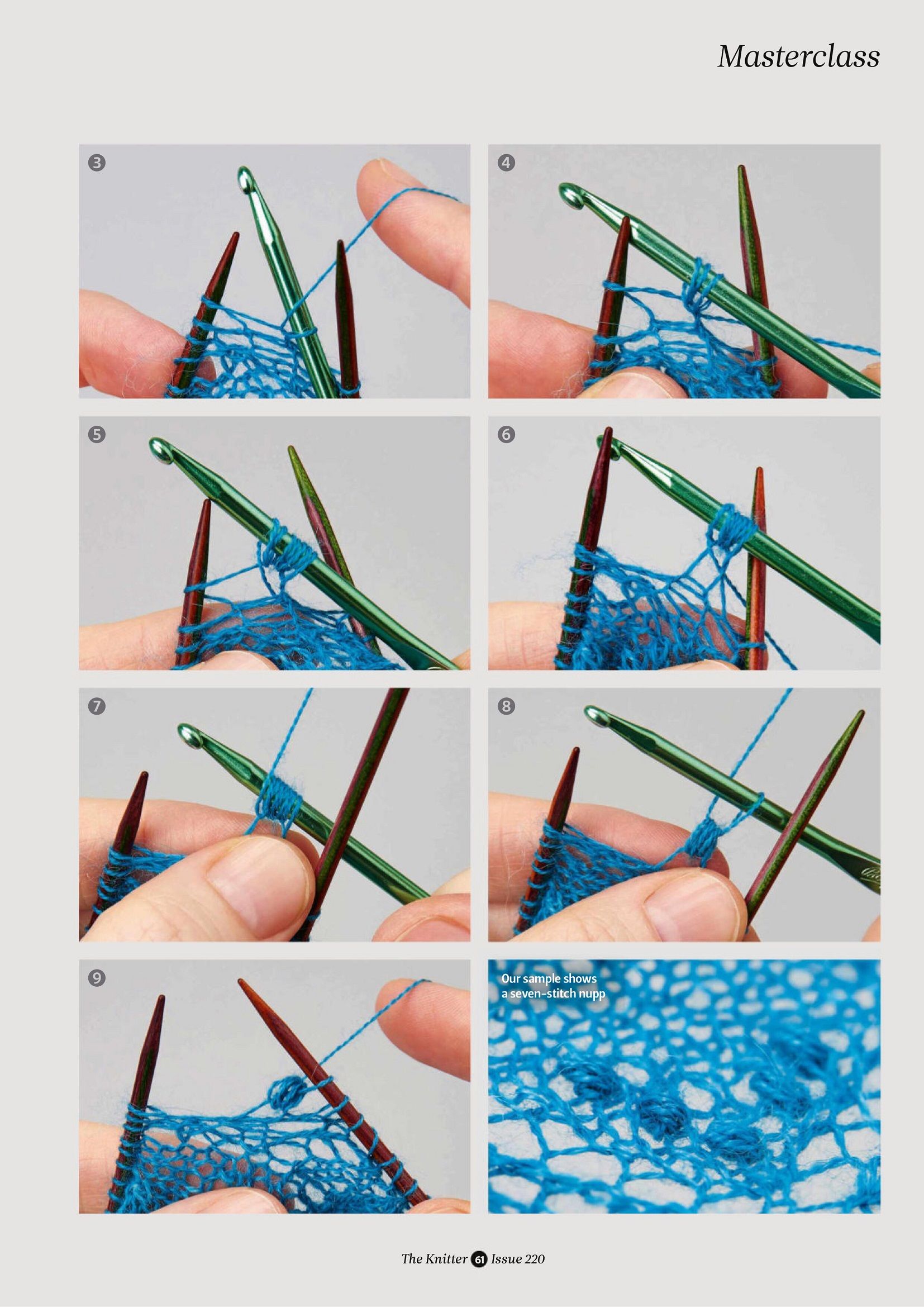 Masterclass

3

4

5

6

7

8

9

Our sample shows a seven-stitch nupp

The Knitter 61 Issue 220