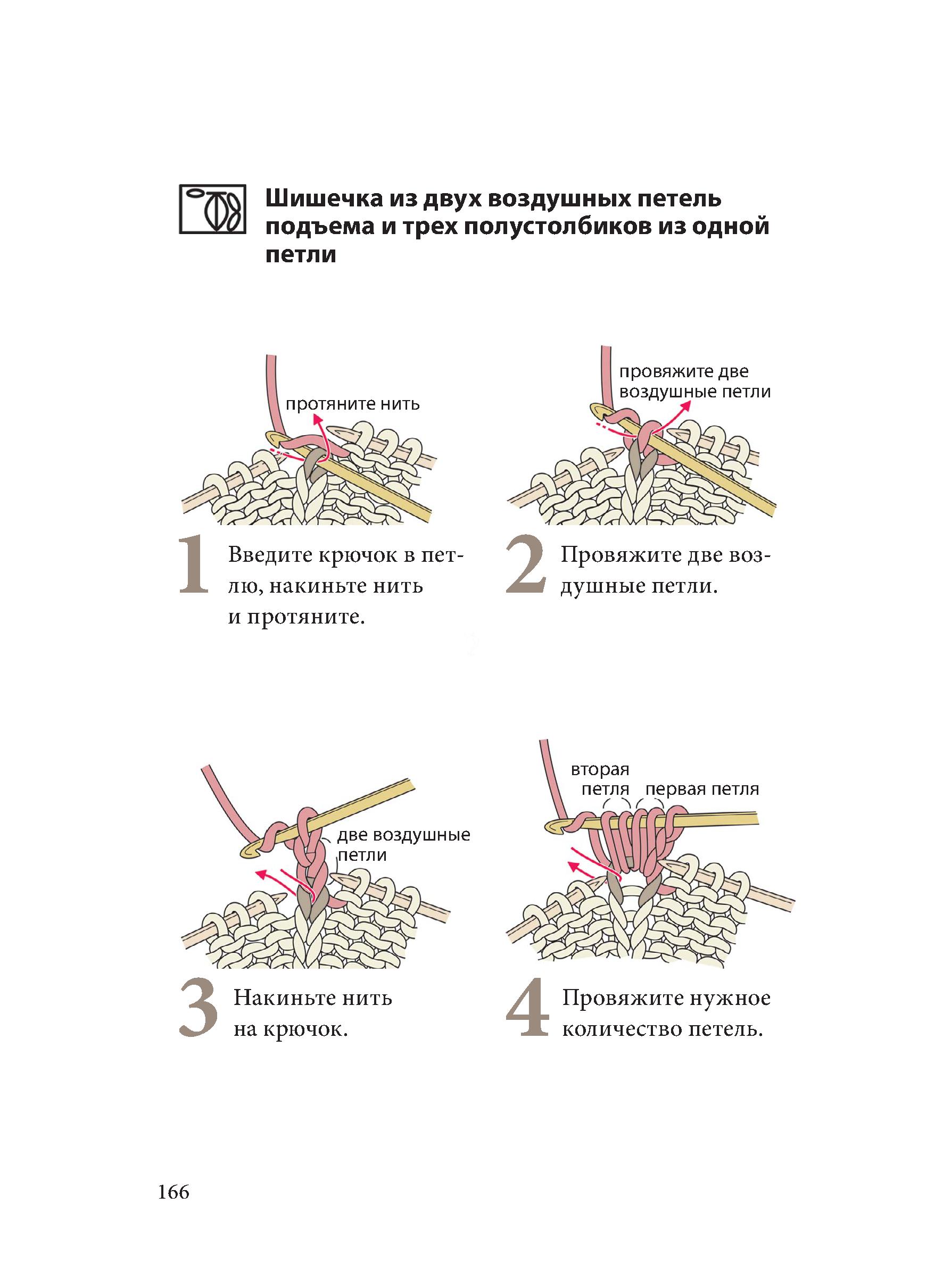 Шишечка из двух воздушных петель подъема и трех полустолбиков из одной петли

протяните нить

1 Введите крючок в петлю, накиньте нить и протяните.

провяжите две воздушные петли

2 Провяжите две воздушные петли.

две воздушные петли

3 Накиньте нить на крючок.

вторая петля

первая петля

4 Провяжите нужное количество петель.

166