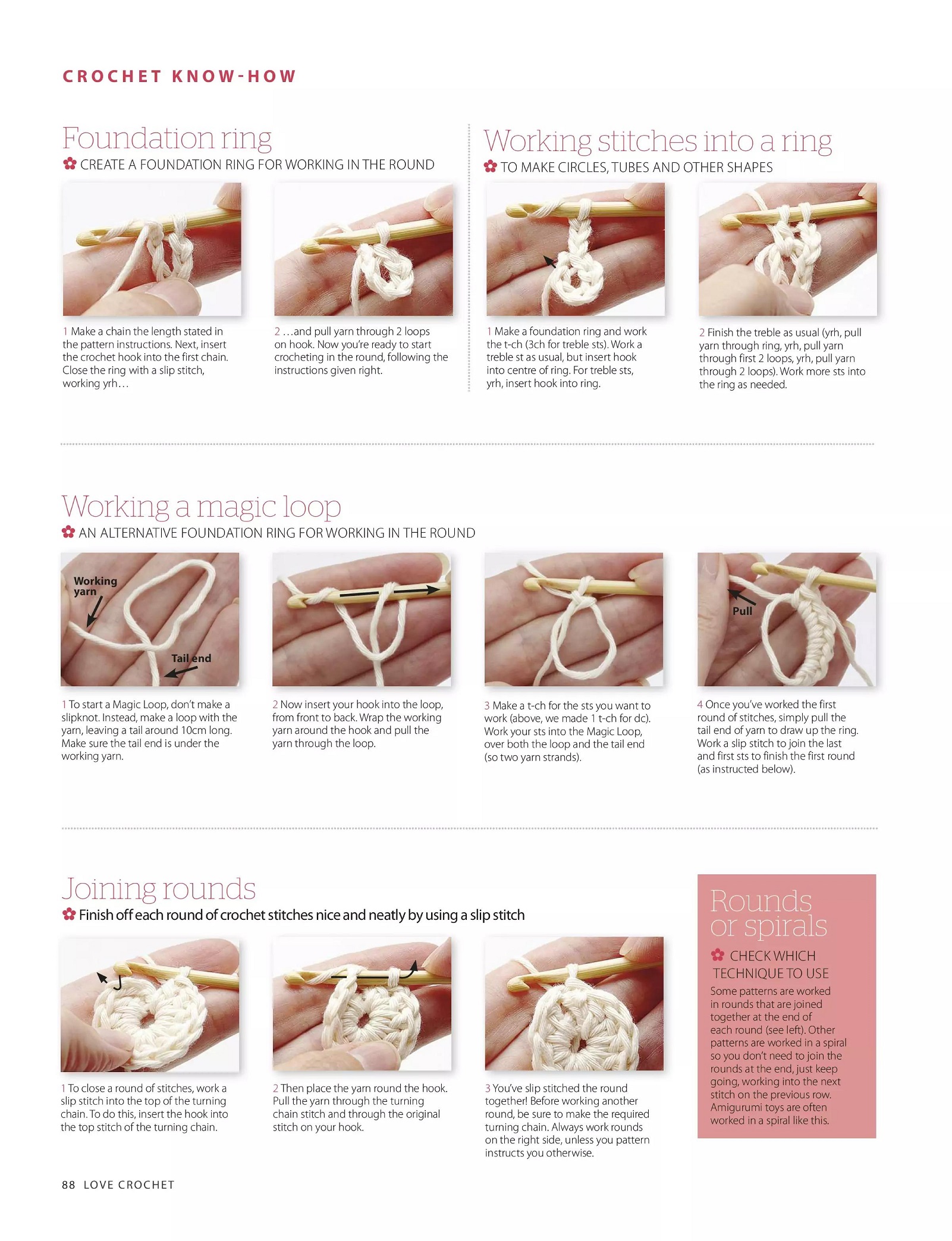 CROCHET KNOW-HOW

Foundation ring
CREATE A FOUNDATION RING FOR WORKING IN THE ROUND

1 Make a chain the length stated in the pattern instructions. Next, insert the crochet hook into the first chain. Close the ring with a slip stitch, working yrh…

2 …and pull yarn through 2 loops on hook. Now you're ready to start crocheting in the round, following the instructions given right.

Working stitches into a ring
TO MAKE CIRCLES, TUBES AND OTHER SHAPES

1 Make a foundation ring and work the t-ch (3ch for treble sts). Work a treble st as usual, but insert hook into centre of ring. For treble sts, yrh, insert hook into ring.

2 Finish the treble as usual (yrh, pull yarn through ring, yrh, pull yarn through first 2 loops, yrh, pull yarn through 2 loops). Work more sts into the ring as needed.

Working a magic loop
AN ALTERNATIVE FOUNDATION RING FOR WORKING IN THE ROUND

Working yarn
Tail end

1 To start a Magic Loop, don't make a slipknot. Instead, make a loop with the yarn, leaving a tail around 10cm long. Make sure the tail end is under the working yarn.

2 Now insert your hook into the loop, from front to back. Wrap the working yarn around the hook and pull the yarn through the loop.

3 Make a t-ch for the sts you want to work (above, we made 1 t-ch for dc). Work your sts into the Magic Loop, over both the loop and the tail end (so two yarn strands).

Pull

4 Once you've worked the first round of stitches, simply pull the tail end of yarn to draw up the ring. Work a slip stitch to join the last and first sts to finish the first round (as instructed below).

Joining rounds
Finish off each round of crochet stitches nice and neatly by using a slip stitch

1 To close a round of stitches, work a slip stitch into the top of the turning chain. To do this, insert the hook into the top stitch of the turning chain.

2 Then place the yarn round the hook. Pull the yarn through the turning chain stitch and through the original stitch on your hook.

3 You've slip stitched the round together! Before working another round, be sure to make the required turning chain. Always work rounds on the right side, unless you pattern instructs you otherwise.

Rounds or spirals
CHECK WHICH TECHNIQUE TO USE
Some patterns are worked in rounds that are joined together at the end of each round (see left). Other patterns are worked in a spiral so you don't need to join the rounds at the end, just keep going, working into the next stitch on the previous row. Amigurumi toys are often worked in a spiral like this.

88 LOVE CROCHET