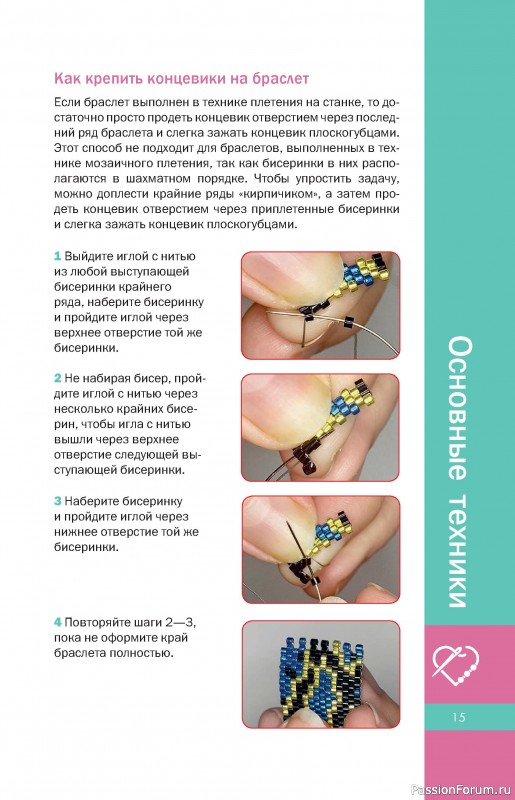 Как крепить концевики на браслет

Если браслет выполнен в технике плетения на станке, то достаточно просто продеть концевик отверстием через последний ряд браслета и слегка зажать концевик плоскогубцами. Этот способ не подходит для браслетов, выполненных в технике мозаичного плетения, так как бисеринки в них располагаются в шахматном порядке. Чтобы упростить задачу, можно доплести крайние ряды «кирпичиком», а затем продеть концевик отверстием через приплетенные бисеринки и слегка зажать концевик плоскогубцами.

1 Выйдите иглой с нитью из любой выступающей бисеринки крайнего ряда, наберите бисеринку и пройдите иглой через верхнее отверстие той же бисеринки.

2 Не набирая бисер, пройдите иглой с нитью через несколько крайних бисерин, чтобы игла с нитью вышли через верхнее отверстие следующей выступающей бисеринки.

3 Наберите бисеринку и пройдите иглой через нижнее отверстие той же бисеринки.

4 Повторяйте шаги 2—3, пока не оформите край браслета полностью.

Основные техники

15

PassionForum.ru