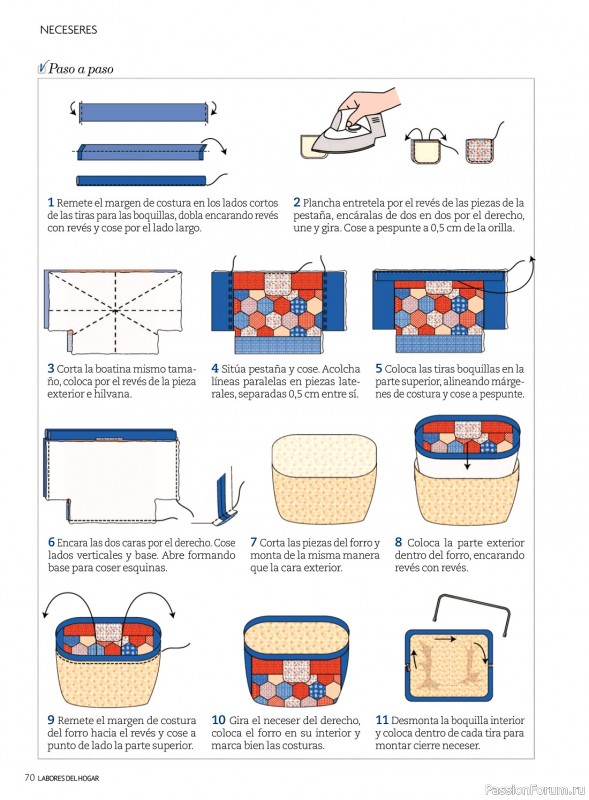 NECESERES

Paso a paso

1 Remete el margen de costura en los lados cortos de las tiras para las boquillas, dobla encarando revés con revés y cose por el lado largo.

2 Plancha entretela por el revés de las piezas de la pestaña, encáralas de dos en dos por el derecho, une y gira. Cose a pespunte a 0,5 cm de la orilla.

3 Corta la boatina mismo tamaño, coloca por el revés de la pieza exterior e hilvana.

4 Sitúa pestaña y cose. Acolcha líneas paralelas en piezas laterales, separadas 0,5 cm entre sí.

5 Coloca las tiras boquillas en la parte superior, alineando márgenes de costura y cose a pespunte.

6 Encara las dos caras por el derecho. Cose lados verticales y base. Abre formando base para coser esquinas.

7 Corta las piezas del forro y monta de la misma manera que la cara exterior.

8 Coloca la parte exterior dentro del forro, encarando revés con revés.

9 Remete el margen de costura del forro hacia el revés y cose a punto de lado la parte superior.

10 Gira el neceser del derecho, coloca el forro en su interior y marca bien las costuras.

11 Desmonta la boquilla interior y coloca dentro de cada tira para montar cierre neceser.

70 LABORES DEL HOGAR

PassionForum.ru