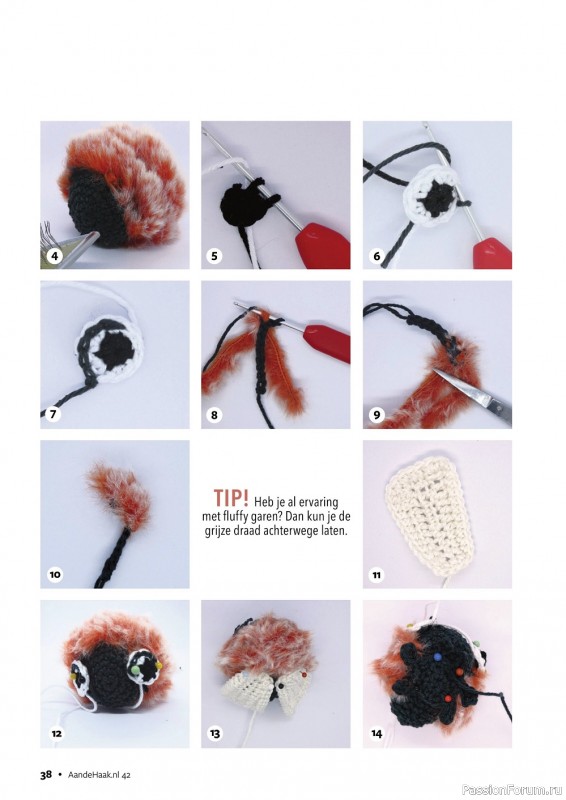 4

5

6

7

8

9

10

TIP! Heb je al ervaring met fluffy garen? Dan kun je de grijze draad achterwege laten.

11

12

13

14

38 • AandeHaak.nl 42

PassionForum.ru