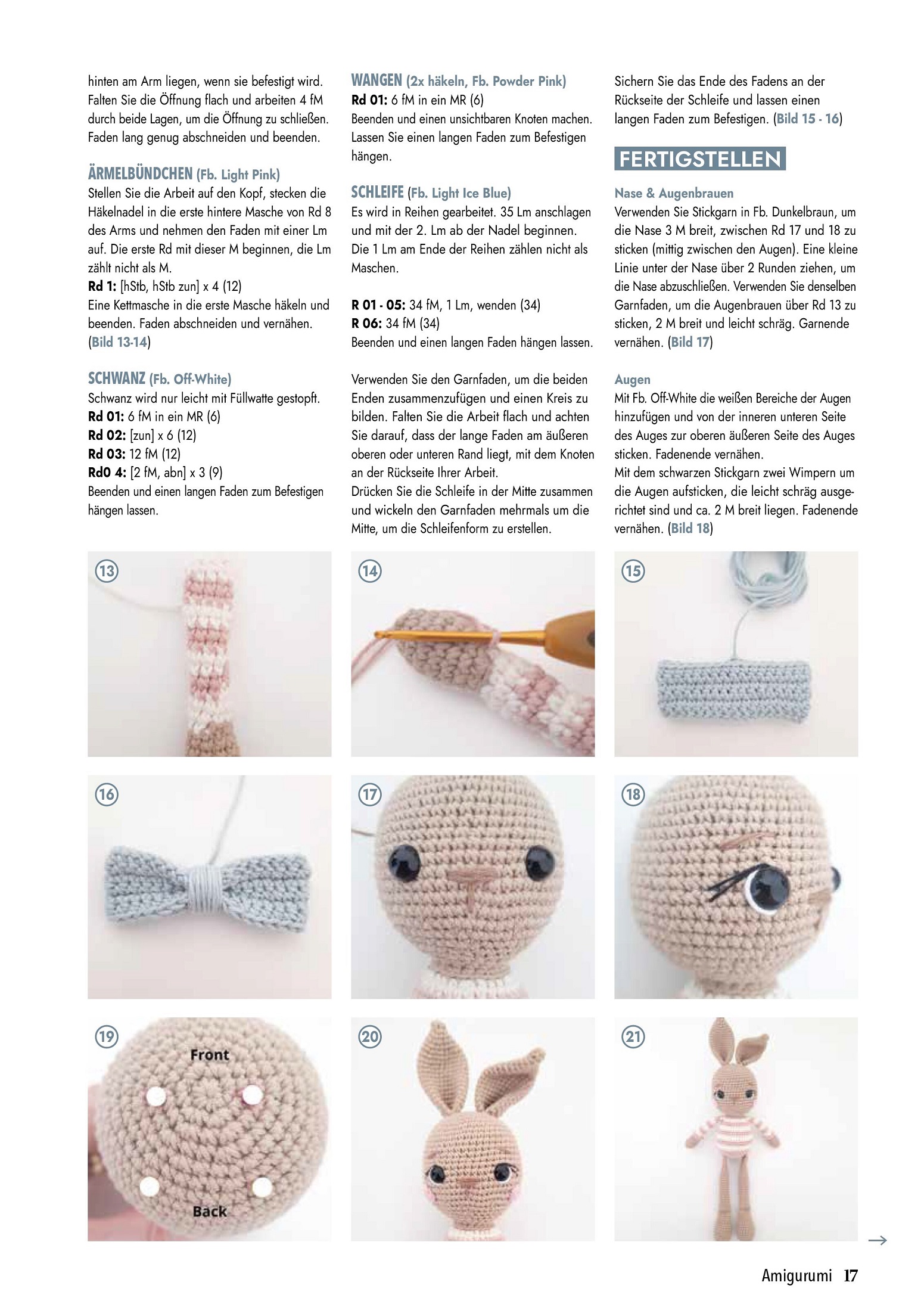 hinten am Arm liegen, wenn sie befestigt wird. Falten Sie die Öffnung flach und arbeiten 4 fM durch beide Lagen, um die Öffnung zu schließen. Faden lang genug abschneiden und beenden.

ÄRMELBÜNDCHEN (Fb. Light Pink)
Stellen Sie die Arbeit auf den Kopf, stecken die Häkelnadel in die erste hintere Masche von Rd 8 des Arms und nehmen den Faden mit einer Lm auf. Die erste Rd mit dieser M beginnen, die Lm zählt nicht als M.
Rd 1: [hStb, hStb zun] x 4 (12)
Eine Kettmasche in die erste Masche häkeln und beenden. Faden abschneiden und vernähen. (Bild 13-14)

SCHWANZ (Fb. Off-White)
Schwanz wird nur leicht mit Füllwatte gestopft.
Rd 01: 6 fM in ein MR (6)
Rd 02: [zun] x 6 (12)
Rd 03: 12 fM (12)
Rd0 4: [2 fM, abn] x 3 (9)
Beenden und einen langen Faden zum Befestigen hängen lassen.

WANGEN (2x häkeln, Fb. Powder Pink)
Rd 01: 6 fM in ein MR (6)
Beenden und einen unsichtbaren Knoten machen. Lassen Sie einen langen Faden zum Befestigen hängen.

SCHLEIFE (Fb. Light Ice Blue)
Es wird in Reihen gearbeitet. 35 Lm anschlagen und mit der 2. Lm ab der Nadel beginnen. Die 1 Lm am Ende der Reihen zählen nicht als Maschen.

R 01 - 05: 34 fM, 1 Lm, wenden (34)
R 06: 34 fM (34)
Beenden und einen langen Faden hängen lassen.

Verwenden Sie den Garnfaden, um die beiden Enden zusammenzufügen und einen Kreis zu bilden. Falten Sie die Arbeit flach und achten Sie darauf, dass der lange Faden am äußeren oberen oder unteren Rand liegt, mit dem Knoten an der Rückseite Ihrer Arbeit.
Drücken Sie die Schleife in der Mitte zusammen und wickeln den Garnfaden mehrmals um die Mitte, um die Schleifenform zu erstellen.

Sichern Sie das Ende des Fadens an der Rückseite der Schleife und lassen einen langen Faden zum Befestigen. (Bild 15 - 16)

FERTIGSTELLEN

Nase & Augenbrauen
Verwenden Sie Stickgarn in Fb. Dunkelbraun, um die Nase 3 M breit, zwischen Rd 17 und 18 zu sticken (mittig zwischen den Augen). Eine kleine Linie unter der Nase über 2 Runden ziehen, um die Nase abzuschließen. Verwenden Sie denselben Garnfaden, um die Augenbrauen über Rd 13 zu sticken, 2 M breit und leicht schräg. Garnende vernähen. (Bild 17)

Augen
Mit Fb. Off-White die weißen Bereiche der Augen hinzufügen und von der inneren unteren Seite des Auges zur oberen äußeren Seite des Auges sticken. Fadenende vernähen.
Mit dem schwarzen Stickgarn zwei Wimpern um die Augen aufsticken, die leicht schräg ausgerichtet sind und ca. 2 M breit liegen. Fadenende vernähen. (Bild 18)

13
14
15
16
17
18
19
Front
Back
20
21

Amigurumi 17