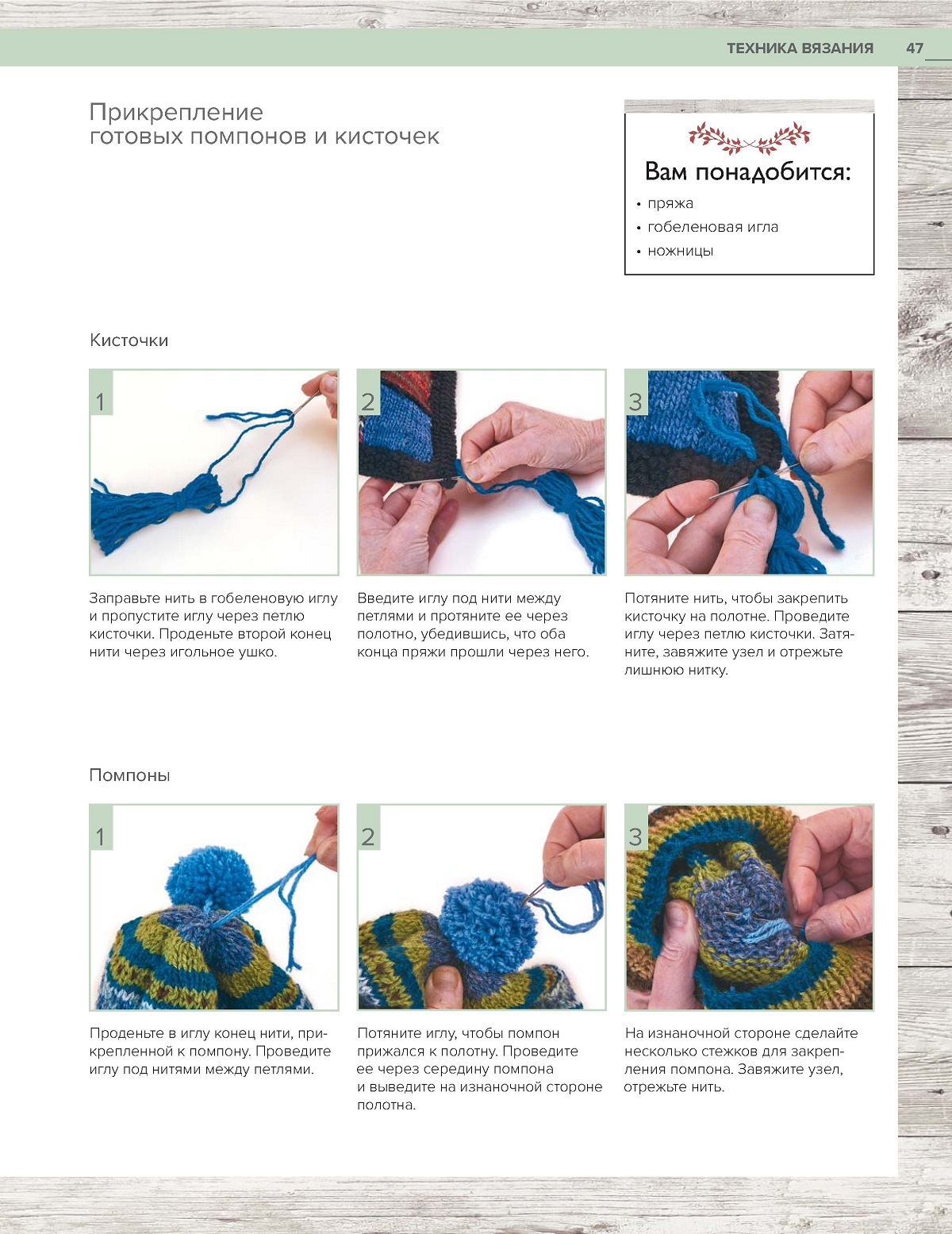 ТЕХНИКА ВЯЗАНИЯ 47

Прикрепление готовых помпонов и кисточек

Вам понадобится:
• пряжа
• гобеленовая игла
• ножницы

Кисточки

1

Заправьте нить в гобеленовую иглу и пропустите иглу через петлю кисточки. Проденьте второй конец нити через игольное ушко.

2

Введите иглу под нити между петлями и протяните ее через полотно, убедившись, что оба конца пряжи прошли через него.

3

Потяните нить, чтобы закрепить кисточку на полотне. Проведите иглу через петлю кисточки. Затяните, завяжите узел и отрежьте лишнюю нитку.

Помпоны

1

Проденьте в иглу конец нити, прикрепленной к помпону. Проведите иглу под нитями между петлями.

2

Потяните иглу, чтобы помпон прижался к полотну. Проведите ее через середину помпона и выведите на изнаночной стороне полотна.

3

На изнаночной стороне сделайте несколько стежков для закрепления помпона. Завяжите узел, отрежьте нить.