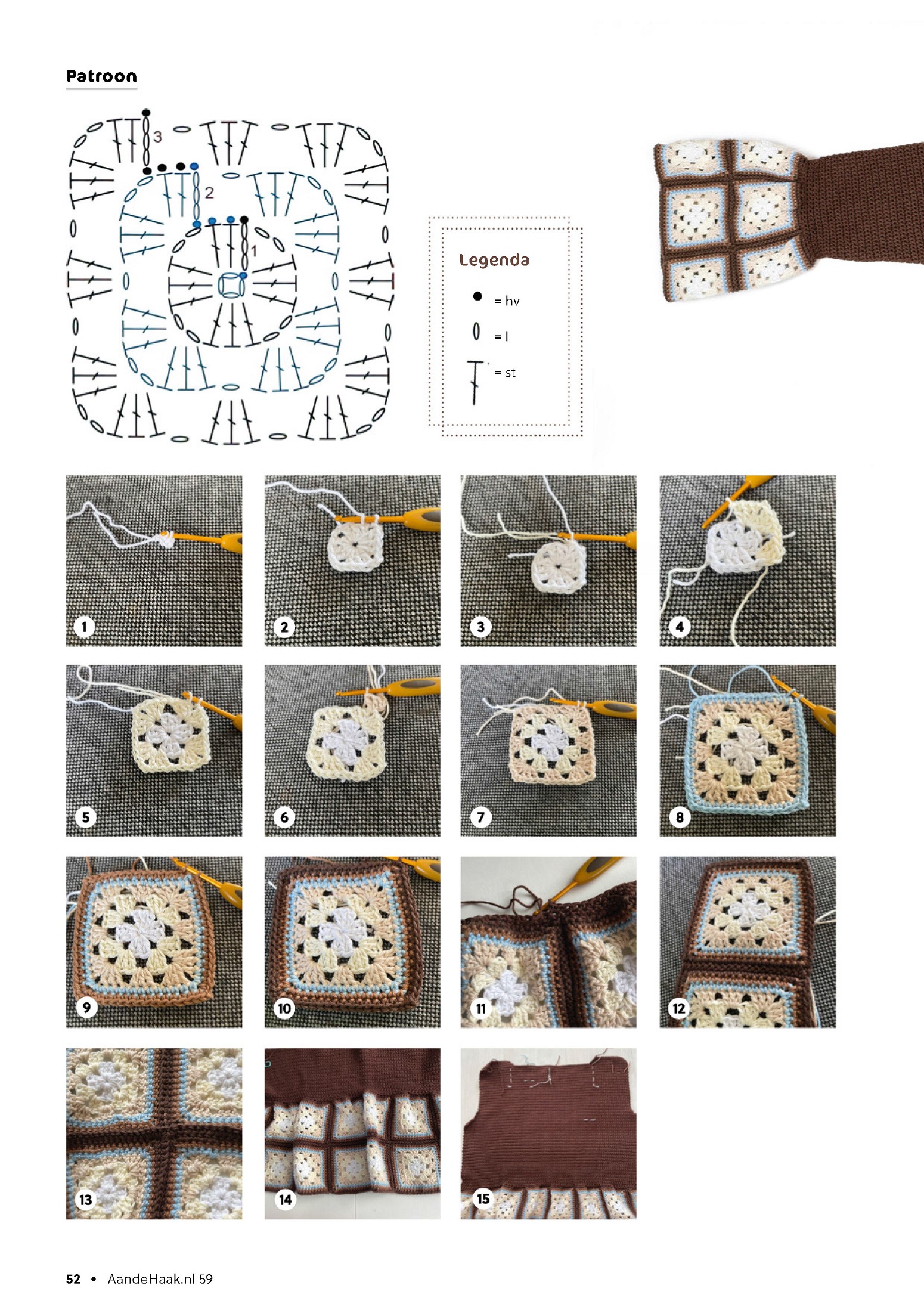 Patroon

3

2

1

Legenda

= hv

= l

= st

1

2

3

4

5

6

7

8

9

10

11

12

13

14

15

52 • AandeHaak.nl 59