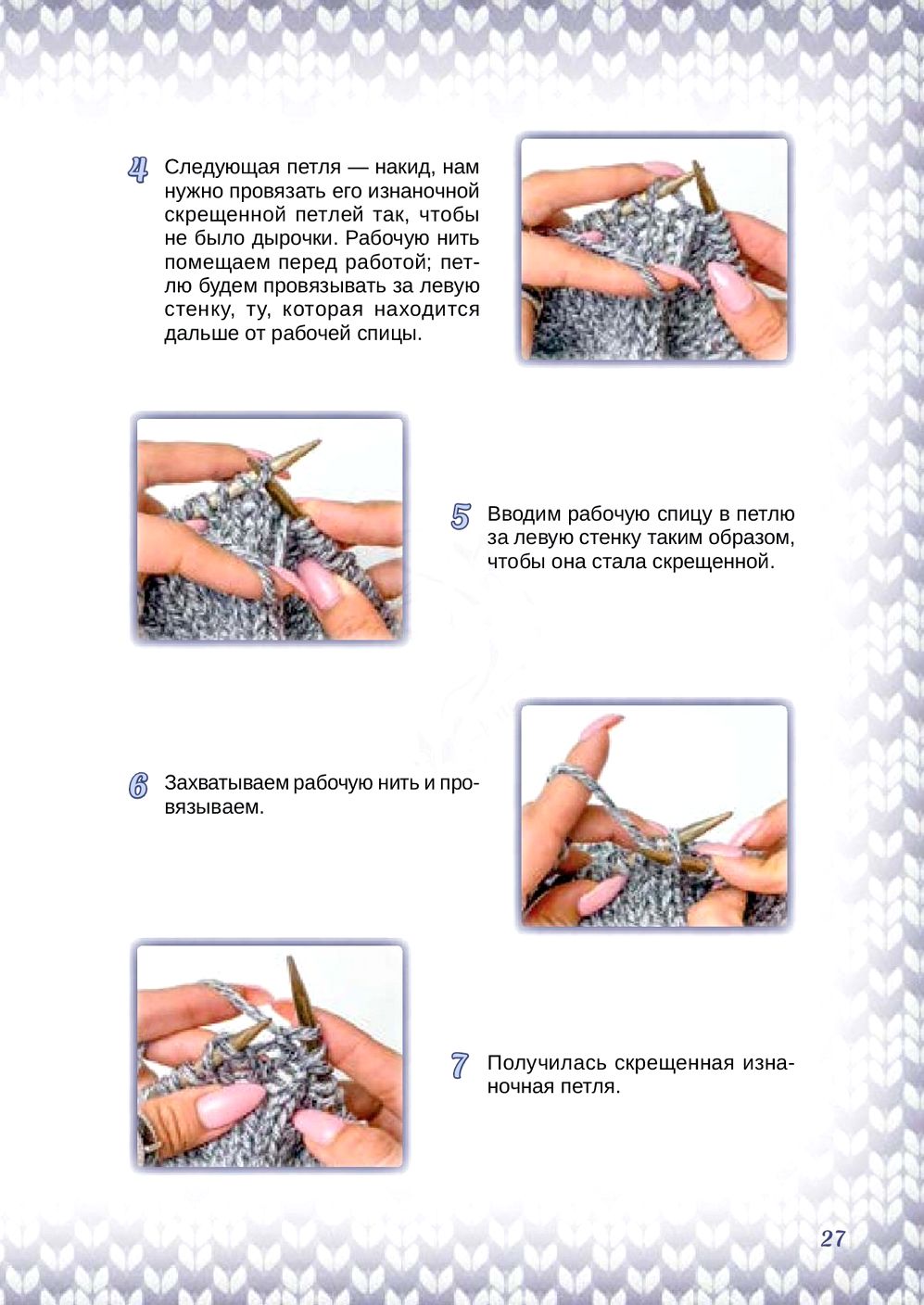 4 Следующая петля — накид, нам нужно провязать его изнаночной скрещенной петлей так, чтобы не было дырочки. Рабочую нить помещаем перед работой; петлю будем провязывать за левую стенку, ту, которая находится дальше от рабочей спицы.

5 Вводим рабочую спицу в петлю за левую стенку таким образом, чтобы она стала скрещенной.

6 Захватываем рабочую нить и провязываем.

7 Получилась скрещенная изнаночная петля.

27