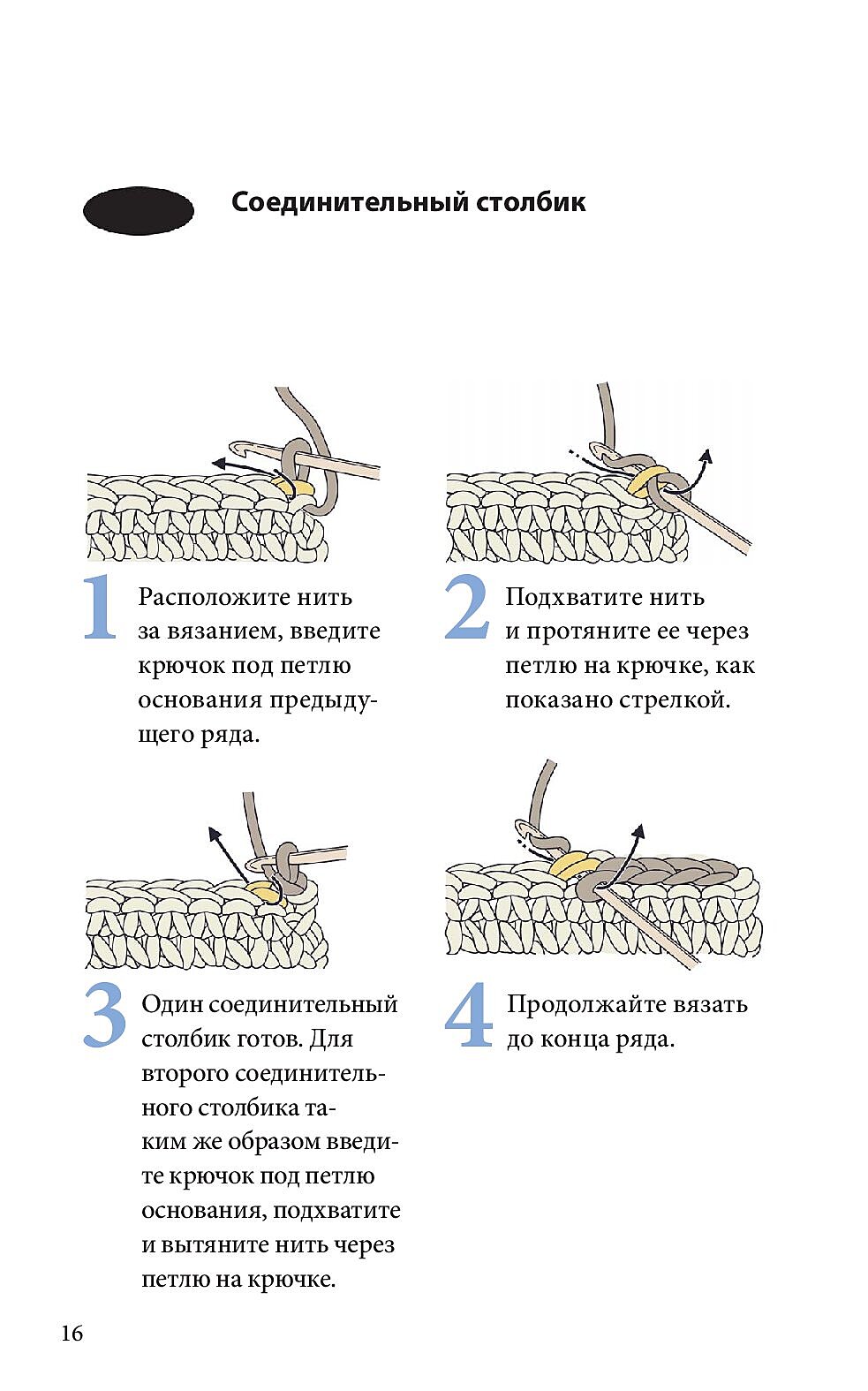 Соединительный столбик

1 Расположите нить за вязанием, введите крючок под петлю основания предыдущего ряда.

2 Подхватите нить и протяните ее через петлю на крючке, как показано стрелкой.

3 Один соединительный столбик готов. Для второго соединительного столбика таким же образом введите крючок под петлю основания, подхватите и вытяните нить через петлю на крючке.

4 Продолжайте вязать до конца ряда.

16