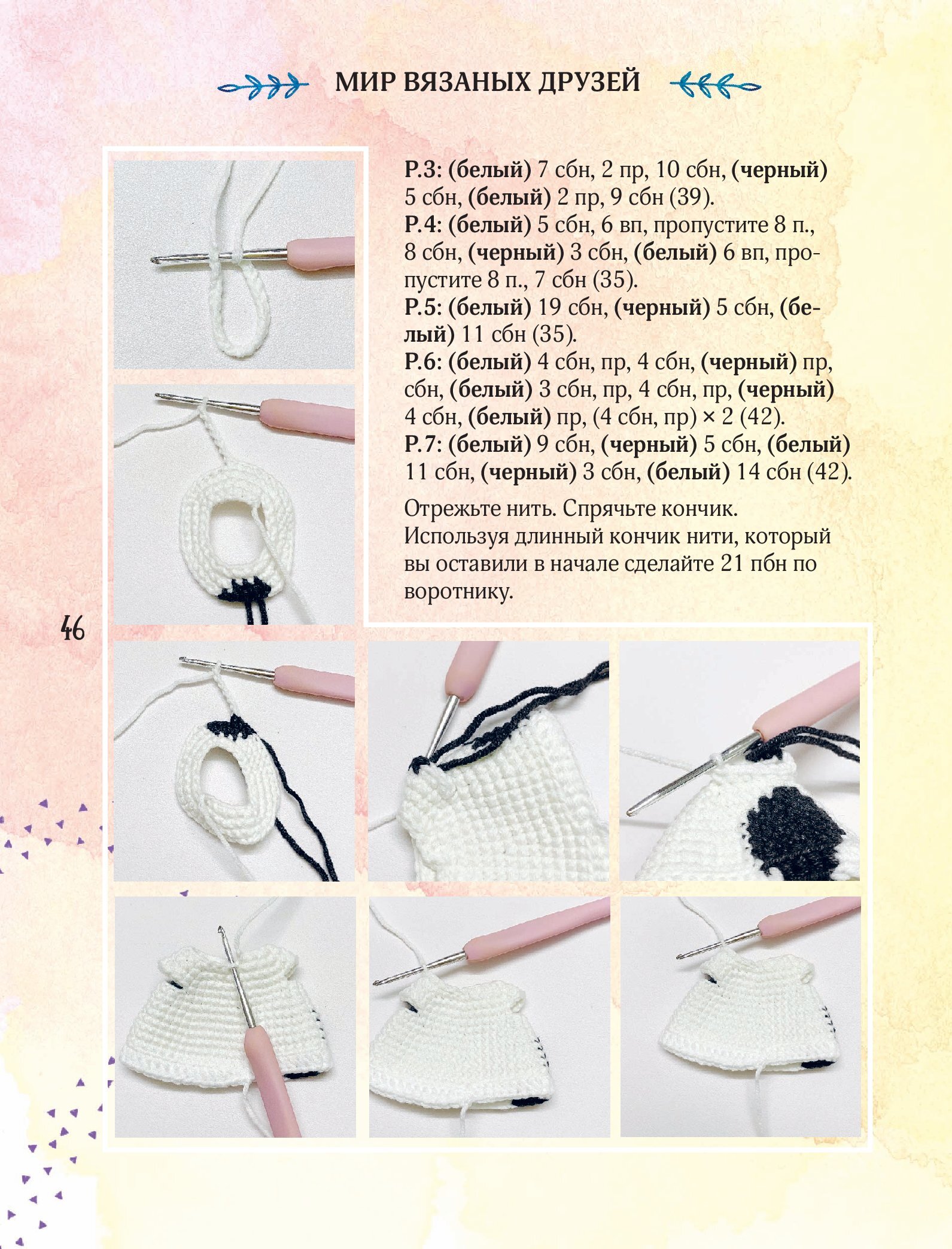 МИР ВЯЗАНЫХ ДРУЗЕЙ

Р.3: (белый) 7 сбн, 2 пр, 10 сбн, (черный) 5 сбн, (белый) 2 пр, 9 сбн (39).
Р.4: (белый) 5 сбн, 6 вп, пропустите 8 п., 8 сбн, (черный) 3 сбн, (белый) 6 вп, пропустите 8 п., 7 сбн (35).
Р.5: (белый) 19 сбн, (черный) 5 сбн, (белый) 11 сбн (35).
Р.6: (белый) 4 сбн, пр, 4 сбн, (черный) пр, сбн, (белый) 3 сбн, пр, 4 сбн, пр, (черный) 4 сбн, (белый) пр, (4 сбн, пр) × 2 (42).
Р.7: (белый) 9 сбн, (черный) 5 сбн, (белый) 11 сбн, (черный) 3 сбн, (белый) 14 сбн (42).

Отрежьте нить. Спрячьте кончик. Используя длинный кончик нити, который вы оставили в начале сделайте 21 пбн по воротнику.

46