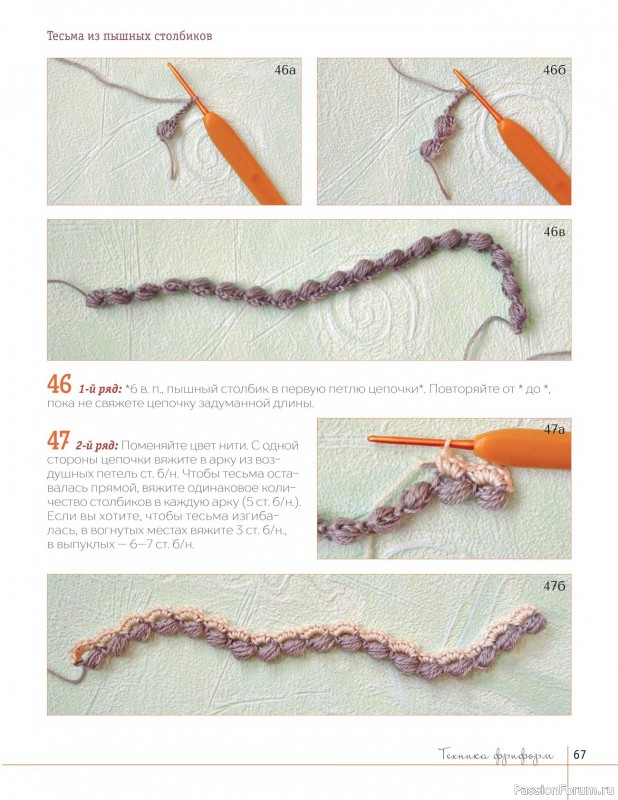 Тесьма из пышных столбиков

46а

46б

46в

46 1-й ряд: *6 в. п., пышный столбик в первую петлю цепочки*. Повторяйте от * до *, пока не свяжете цепочку задуманной длины.

47 2-й ряд: Поменяйте цвет нити. С одной стороны цепочки вяжите в арку из воздушных петель ст. б/н. Чтобы тесьма оставалась прямой, вяжите одинаковое количество столбиков в каждую арку (5 ст. б/н.). Если вы хотите, чтобы тесьма изгибалась, в вогнутых местах вяжите 3 ст. б/н., в выпуклых — 6–7 ст. б/н.

47а

47б

Техника фриформ 67

PassionForum.ru