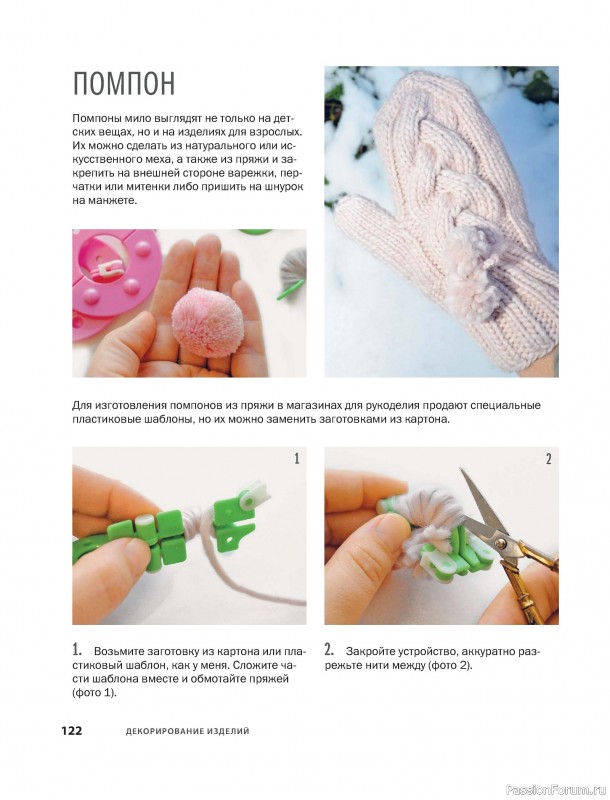 ПОМПОН

Помпоны мило выглядят не только на детских вещах, но и на изделиях для взрослых. Их можно сделать из натурального или искусственного меха, а также из пряжи и закрепить на внешней стороне варежки, перчатки или митенки либо пришить на шнурок на манжете.

Для изготовления помпонов из пряжи в магазинах для рукоделия продают специальные пластиковые шаблоны, но их можно заменить заготовками из картона.

1

2

1. Возьмите заготовку из картона или пластиковый шаблон, как у меня. Сложите части шаблона вместе и обмотайте пряжей (фото 1).

2. Закройте устройство, аккуратно разрежьте нити между (фото 2).

122 ДЕКОРИРОВАНИЕ ИЗДЕЛИЙ

PassionForum.ru