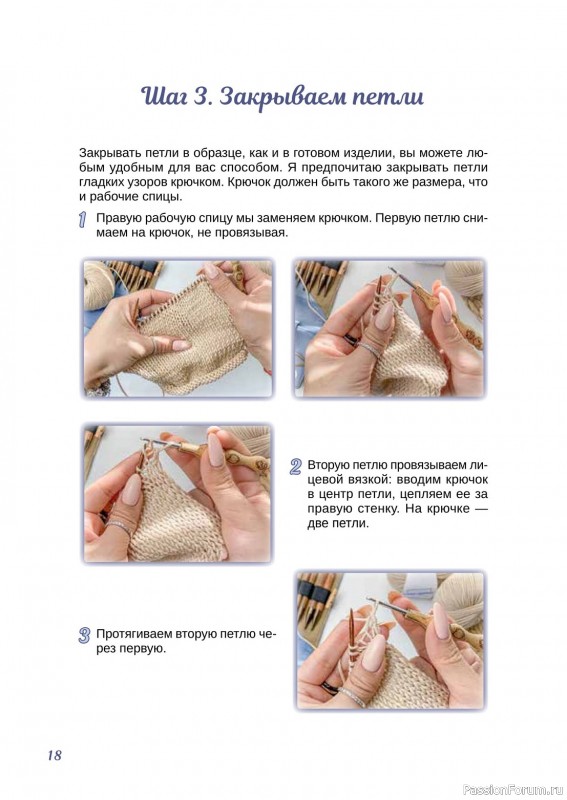 Шаг 3. Закрываем петли

Закрывать петли в образце, как и в готовом изделии, вы можете любым удобным для вас способом. Я предпочитаю закрывать петли гладких узоров крючком. Крючок должен быть такого же размера, что и рабочие спицы.

1 Правую рабочую спицу мы заменяем крючком. Первую петлю снимаем на крючок, не провязывая.

2 Вторую петлю провязываем лицевой вязкой: вводим крючок в центр петли, цепляем ее за правую стенку. На крючке — две петли.

3 Протягиваем вторую петлю через первую.

18

PassionForum.ru