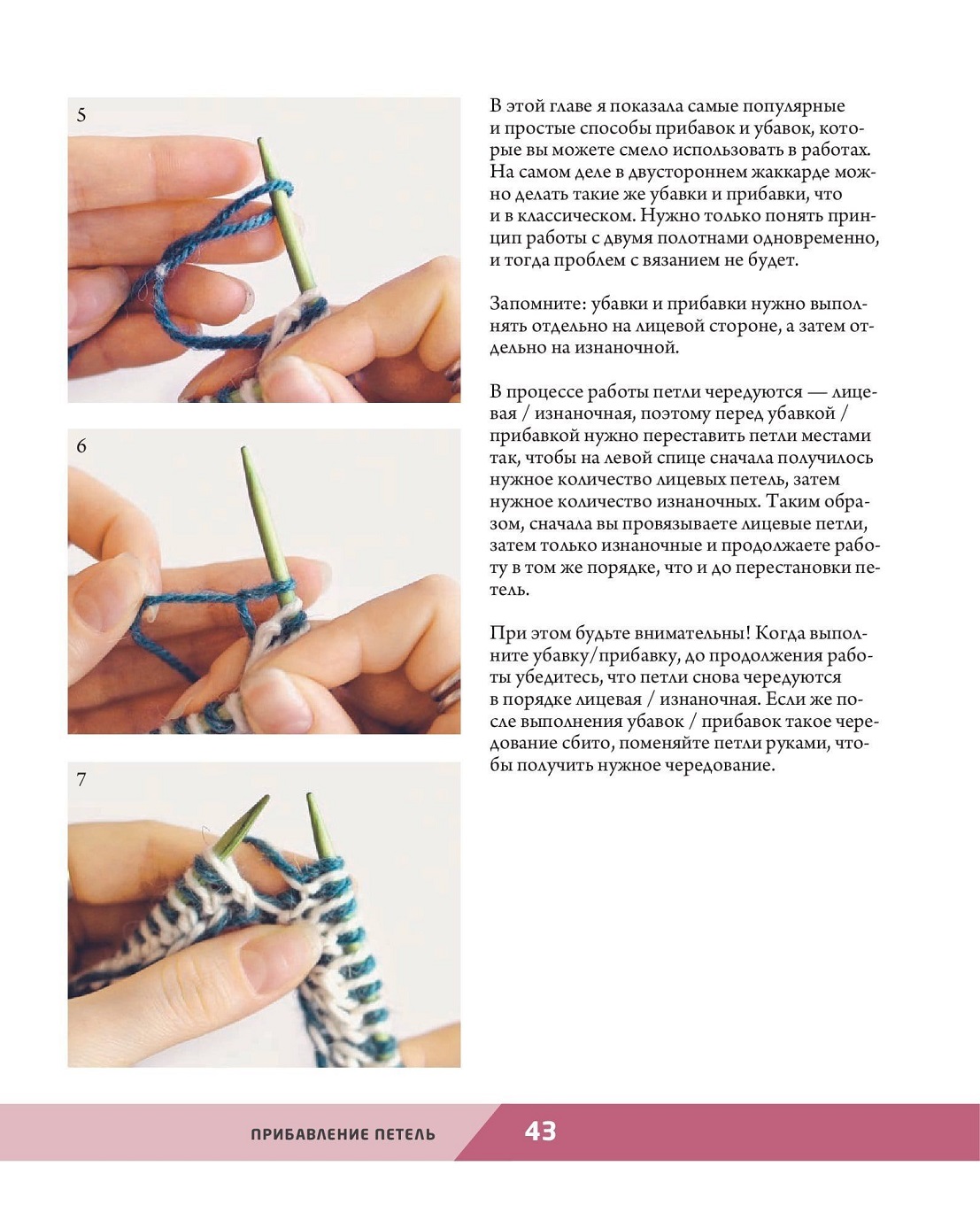 5

6

7

В этой главе я показала самые популярные и простые способы прибавок и убавок, которые вы можете смело использовать в работах. На самом деле в двустороннем жаккарде можно делать такие же убавки и прибавки, что и в классическом. Нужно только понять принцип работы с двумя полотнами одновременно, и тогда проблем с вязанием не будет.

Запомните: убавки и прибавки нужно выполнять отдельно на лицевой стороне, а затем отдельно на изнаночной.

В процессе работы петли чередуются — лицевая / изнаночная, поэтому перед убавкой / прибавкой нужно переставить петли местами так, чтобы на левой спице сначала получилось нужное количество лицевых петель, затем нужное количество изнаночных. Таким образом, сначала вы провязываете лицевые петли, затем только изнаночные и продолжаете работу в том же порядке, что и до перестановки петель.

При этом будьте внимательны! Когда выполните убавку/прибавку, до продолжения работы убедитесь, что петли снова чередуются в порядке лицевая / изнаночная. Если же после выполнения убавок / прибавок такое чередование сбито, поменяйте петли руками, чтобы получить нужное чередование.

ПРИБАВЛЕНИЕ ПЕТЕЛЬ 43