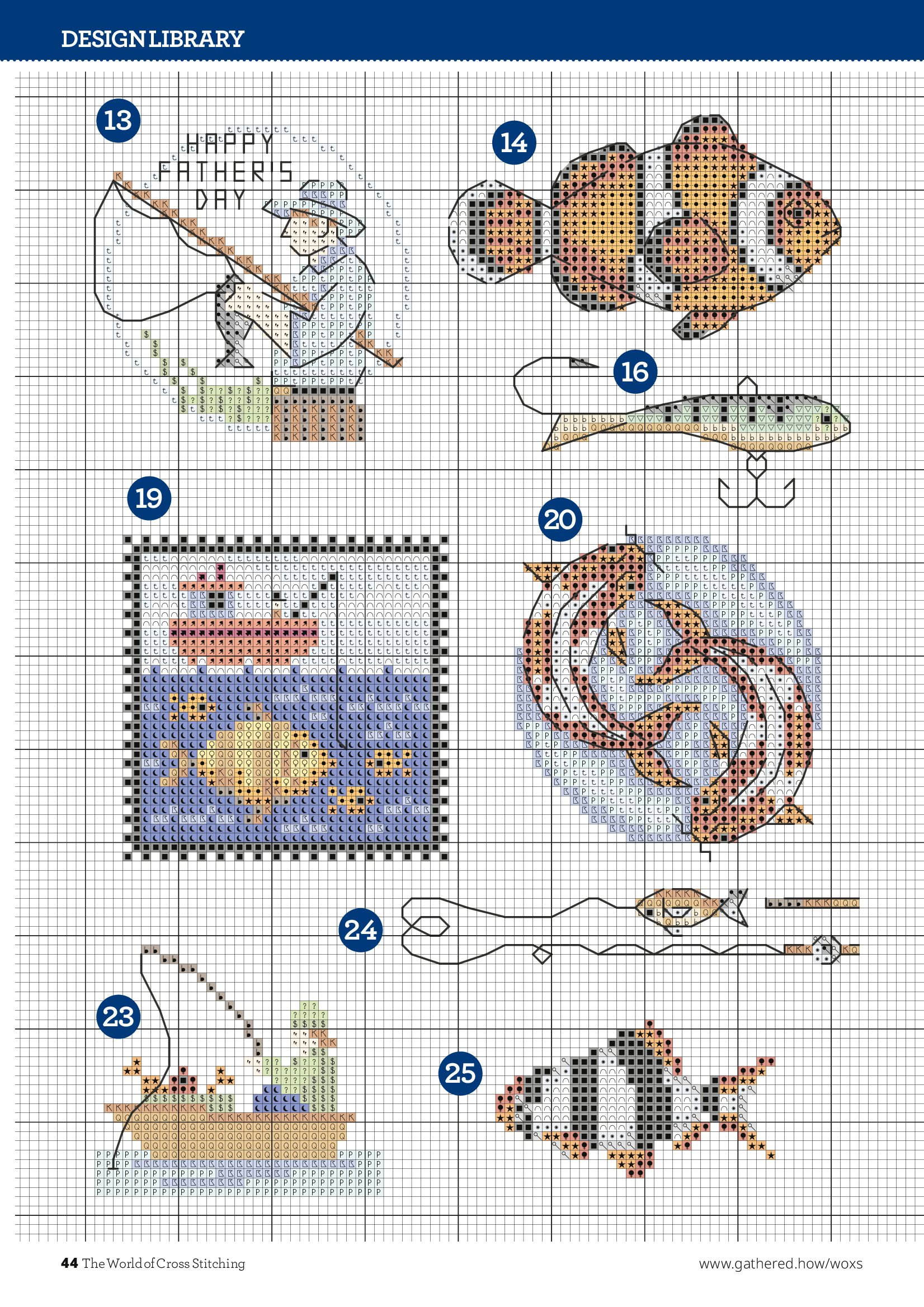 DESIGN LIBRARY

13

HAPPY FATHER'S DAY

14

16

19

20

24

23

25

44 The World of Cross Stitching

www.gathered.how/woxs