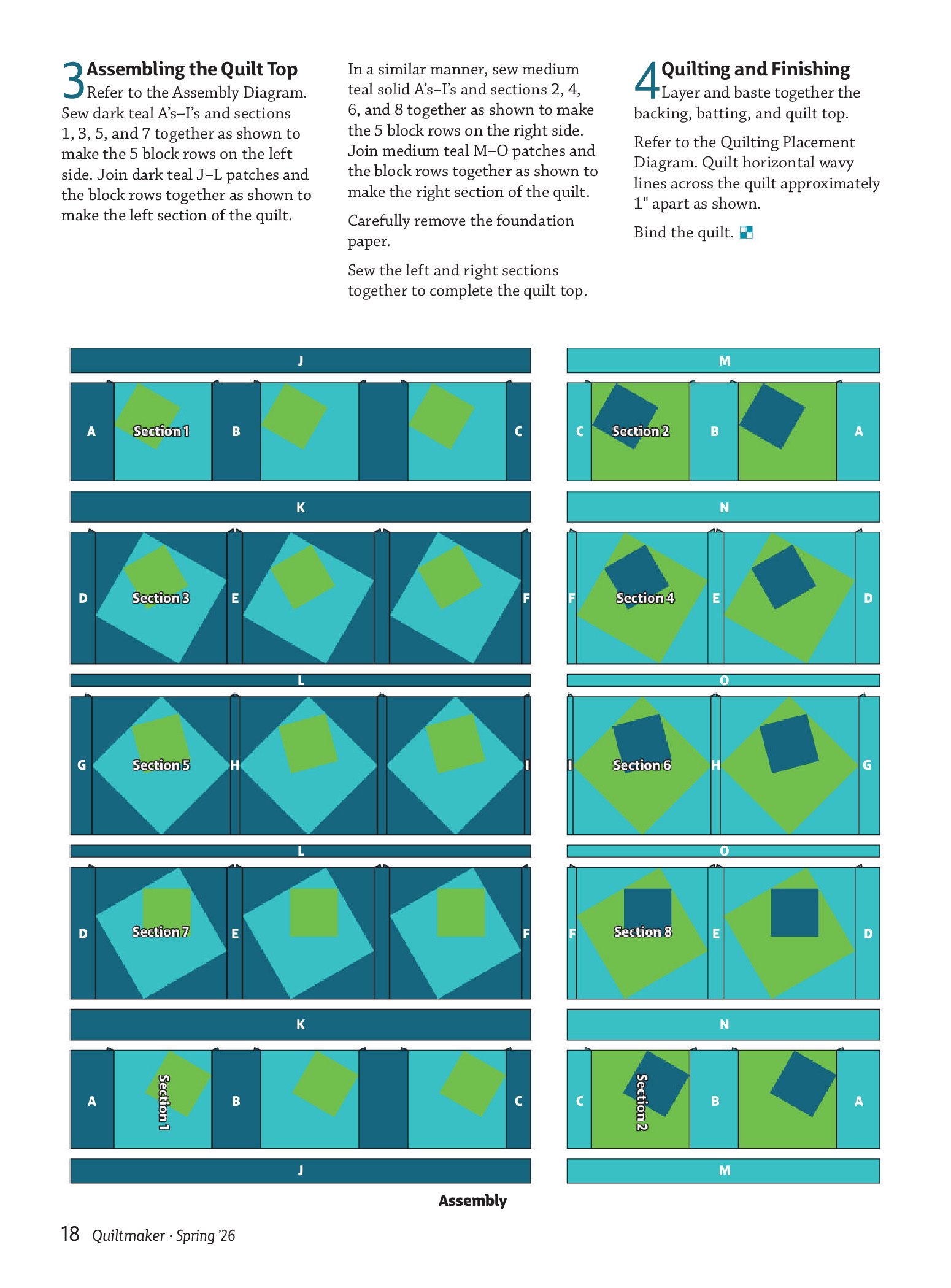 3 Assembling the Quilt Top

Refer to the Assembly Diagram. Sew dark teal A's–I's and sections 1, 3, 5, and 7 together as shown to make the 5 block rows on the left side. Join dark teal J–L patches and the block rows together as shown to make the left section of the quilt.

In a similar manner, sew medium teal solid A's–I's and sections 2, 4, 6, and 8 together as shown to make the 5 block rows on the right side. Join medium teal M–O patches and the block rows together as shown to make the right section of the quilt.

Carefully remove the foundation paper.

Sew the left and right sections together to complete the quilt top.

4 Quilting and Finishing

Layer and baste together the backing, batting, and quilt top.

Refer to the Quilting Placement Diagram. Quilt horizontal wavy lines across the quilt approximately 1" apart as shown.

Bind the quilt.

J
A Section 1 B C
K
D Section 3 E F
L
G Section 5 H I
L
D Section 7 E F
K
A Section 1 B C
J

M
C Section 2 B A
N
F Section 4 E D
O
I Section 6 H G
O
F Section 8 E D
N
C Section 2 B A
M

Assembly

18 Quiltmaker · Spring '26