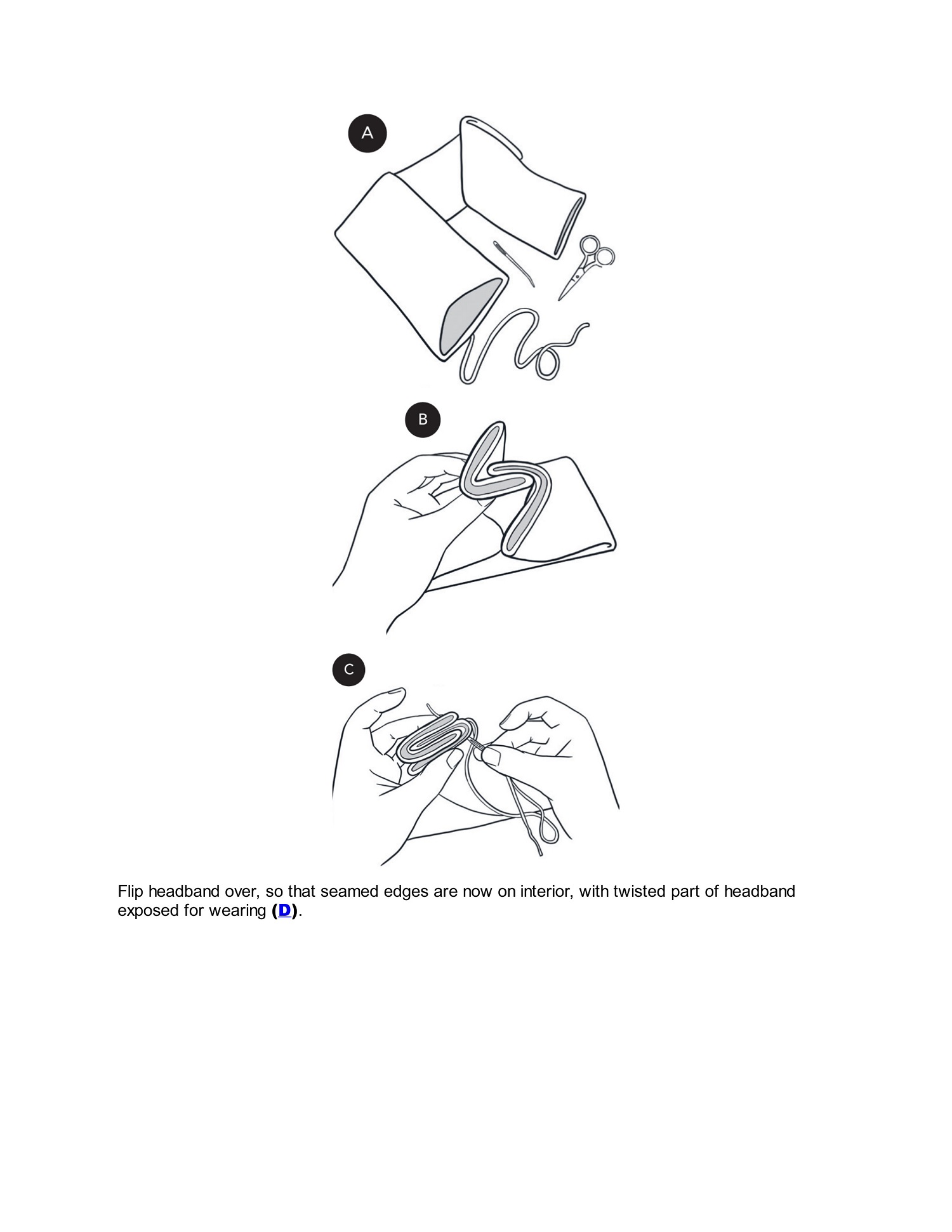 A

B

C

Flip headband over, so that seamed edges are now on interior, with twisted part of headband exposed for wearing (D).