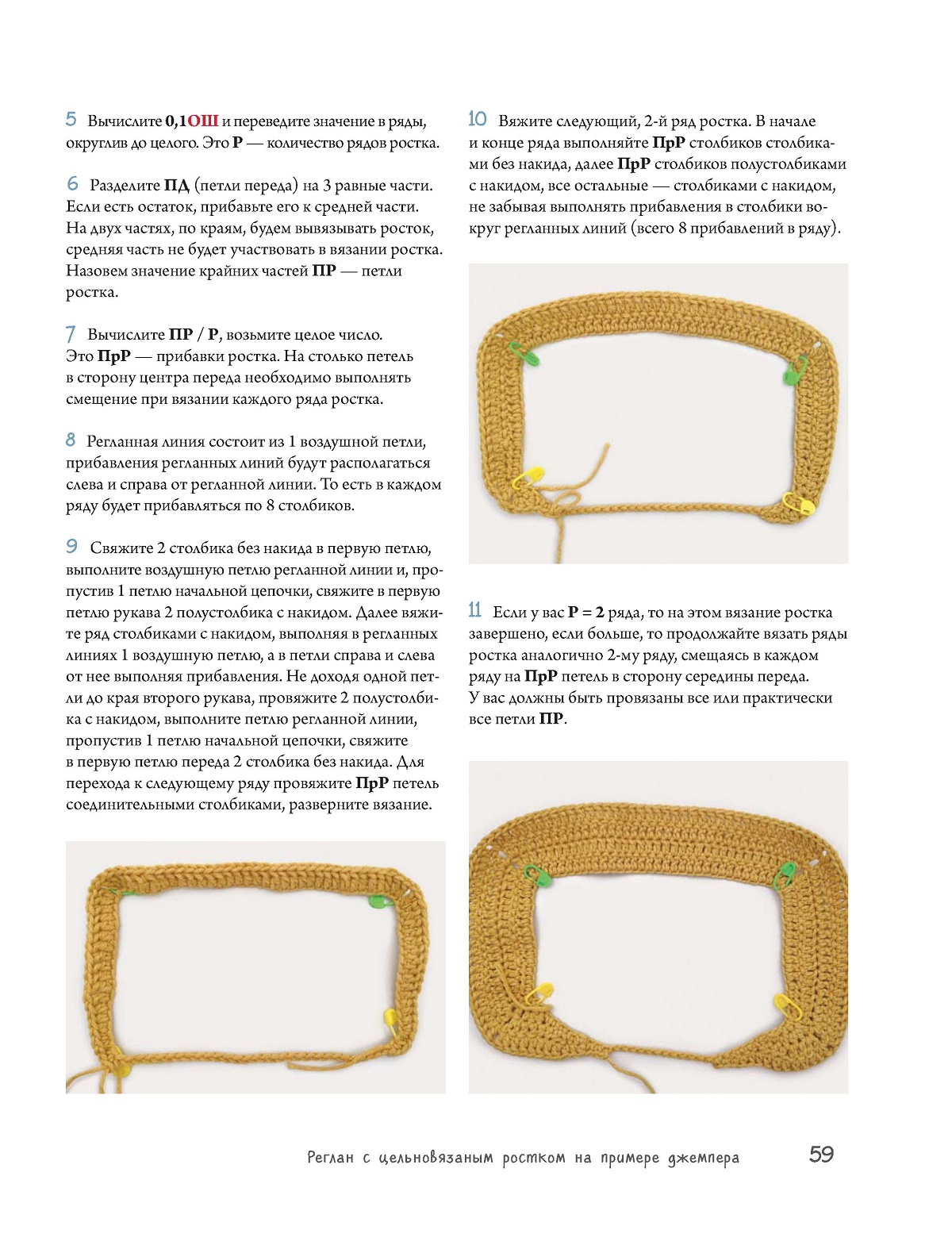 5 Вычислите 0,1ОШ и переведите значение в ряды, округлив до целого. Это Р — количество рядов ростка.

6 Разделите ПД (петли переда) на 3 равные части. Если есть остаток, прибавьте его к средней части. На двух частях, по краям, будем вывязывать росток, средняя часть не будет участвовать в вязании ростка. Назовем значение крайних частей ПР — петли ростка.

7 Вычислите ПР / Р, возьмите целое число. Это ПрР — прибавки ростка. На столько петель в сторону центра переда необходимо выполнять смещение при вязании каждого ряда ростка.

8 Регланная линия состоит из 1 воздушной петли, прибавления регланных линий будут располагаться слева и справа от регланной линии. То есть в каждом ряду будет прибавляться по 8 столбиков.

9 Свяжите 2 столбика без накида в первую петлю, выполните воздушную петлю регланной линии и, пропустив 1 петлю начальной цепочки, свяжите в первую петлю рукава 2 полустолбика с накидом. Далее вяжите ряд столбиками с накидом, выполняя в регланных линиях 1 воздушную петлю, а в петли справа и слева от нее выполняя прибавления. Не доходя одной петли до края второго рукава, провяжите 2 полустолбика с накидом, выполните петлю регланной линии, пропустив 1 петлю начальной цепочки, свяжите в первую петлю переда 2 столбика без накида. Для перехода к следующему ряду провяжите ПрР петель соединительными столбиками, разверните вязание.

10 Вяжите следующий, 2-й ряд ростка. В начале и конце ряда выполняйте ПрР столбиков столбиками без накида, далее ПрР столбиков полустолбиками с накидом, все остальные — столбиками с накидом, не забывая выполнять прибавления в столбики вокруг регланных линий (всего 8 прибавлений в ряду).

11 Если у вас Р = 2 ряда, то на этом вязание ростка завершено, если больше, то продолжайте вязать ряды ростка аналогично 2-му ряду, смещаясь в каждом ряду на ПрР петель в сторону середины переда. У вас должны быть провязаны все или практически все петли ПР.

Реглан с цельновязаным ростком на примере джемпера 59