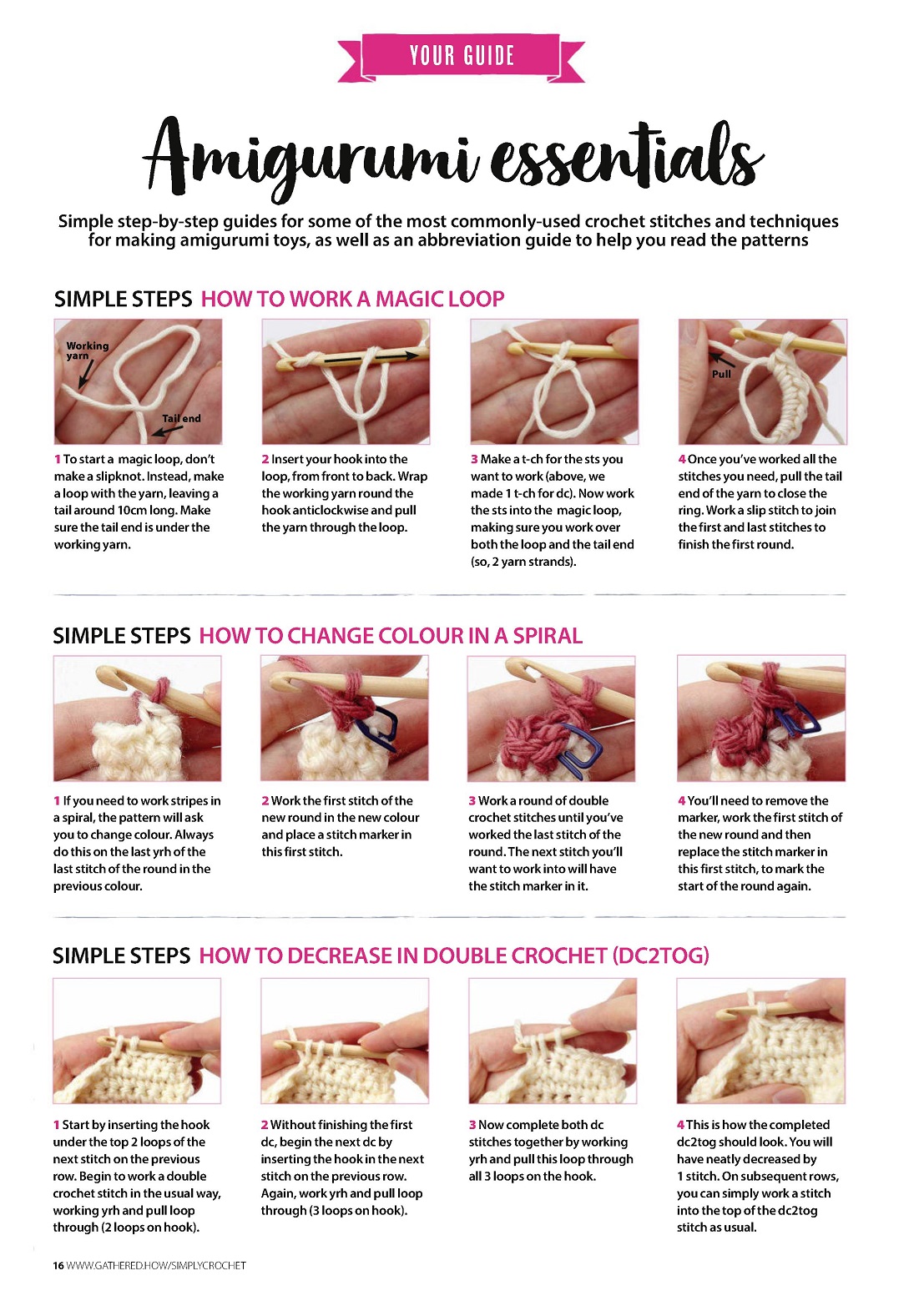 YOUR GUIDE

Amigurumi essentials

Simple step-by-step guides for some of the most commonly-used crochet stitches and techniques for making amigurumi toys, as well as an abbreviation guide to help you read the patterns

SIMPLE STEPS HOW TO WORK A MAGIC LOOP

Working yarn

Tail end

Pull

1 To start a magic loop, don't make a slipknot. Instead, make a loop with the yarn, leaving a tail around 10cm long. Make sure the tail end is under the working yarn.

2 Insert your hook into the loop, from front to back. Wrap the working yarn round the hook anticlockwise and pull the yarn through the loop.

3 Make a t-ch for the sts you want to work (above, we made 1 t-ch for dc). Now work the sts into the magic loop, making sure you work over both the loop and the tail end (so, 2 yarn strands).

4 Once you've worked all the stitches you need, pull the tail end of the yarn to close the ring. Work a slip stitch to join the first and last stitches to finish the first round.

SIMPLE STEPS HOW TO CHANGE COLOUR IN A SPIRAL

1 If you need to work stripes in a spiral, the pattern will ask you to change colour. Always do this on the last yrh of the last stitch of the round in the previous colour.

2 Work the first stitch of the new round in the new colour and place a stitch marker in this first stitch.

3 Work a round of double crochet stitches until you've worked the last stitch of the round. The next stitch you'll want to work into will have the stitch marker in it.

4 You'll need to remove the marker, work the first stitch of the new round and then replace the stitch marker in this first stitch, to mark the start of the round again.

SIMPLE STEPS HOW TO DECREASE IN DOUBLE CROCHET (DC2TOG)

1 Start by inserting the hook under the top 2 loops of the next stitch on the previous row. Begin to work a double crochet stitch in the usual way, working yrh and pull loop through (2 loops on hook).

2 Without finishing the first dc, begin the next dc by inserting the hook in the next stitch on the previous row. Again, work yrh and pull loop through (3 loops on hook).

3 Now complete both dc stitches together by working yrh and pull this loop through all 3 loops on the hook.

4 This is how the completed dc2tog should look. You will have neatly decreased by 1 stitch. On subsequent rows, you can simply work a stitch into the top of the dc2tog stitch as usual.

16 WWW.GATHERED.HOW/SIMPLYCROCHET