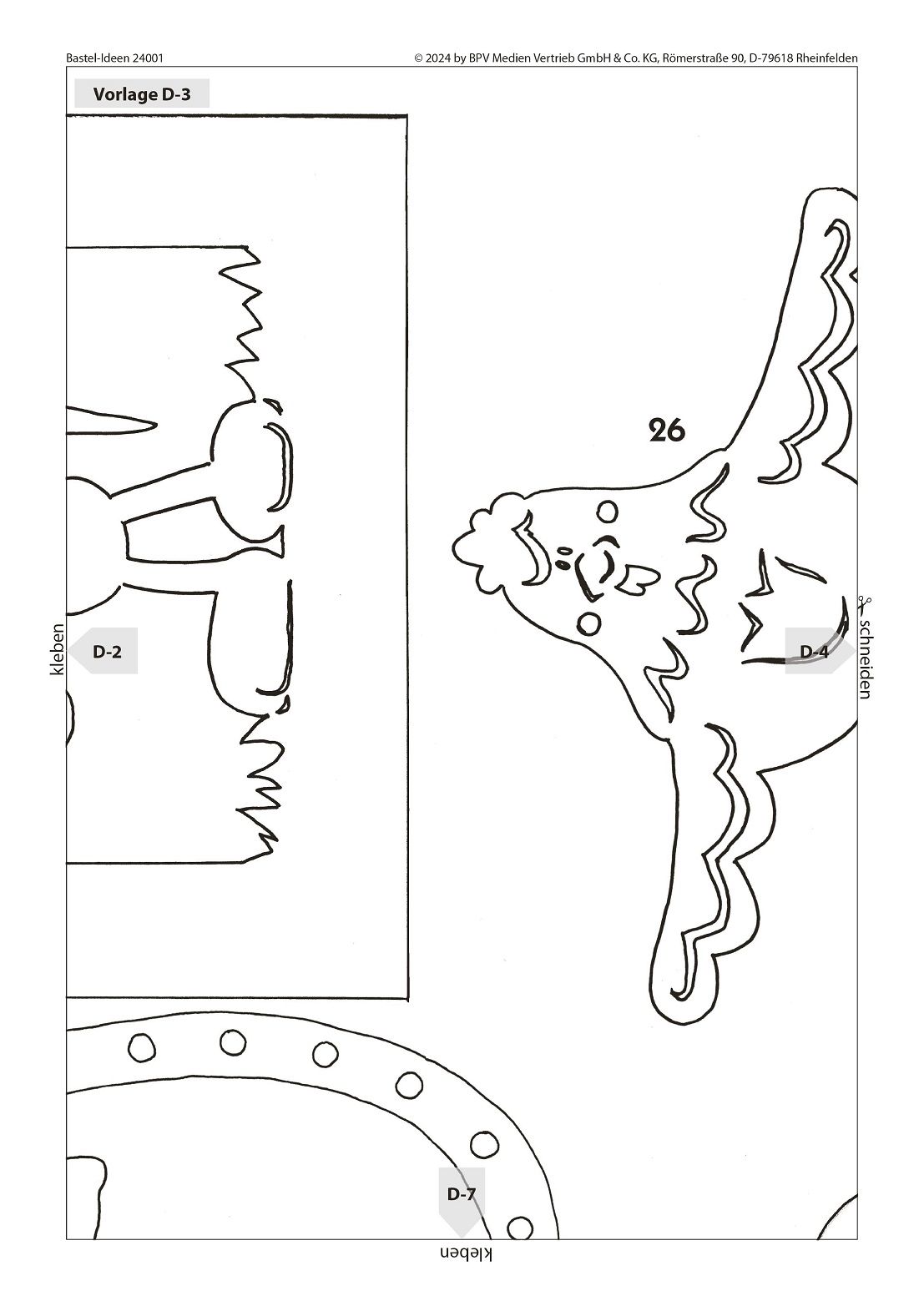 Bastel-Ideen 24001

© 2024 by BPV Medien Vertrieb GmbH & Co. KG, Römerstraße 90, D-79618 Rheinfelden

Vorlage D-3

26

kleben

D-2

D-4

schneiden

D-7

kleben