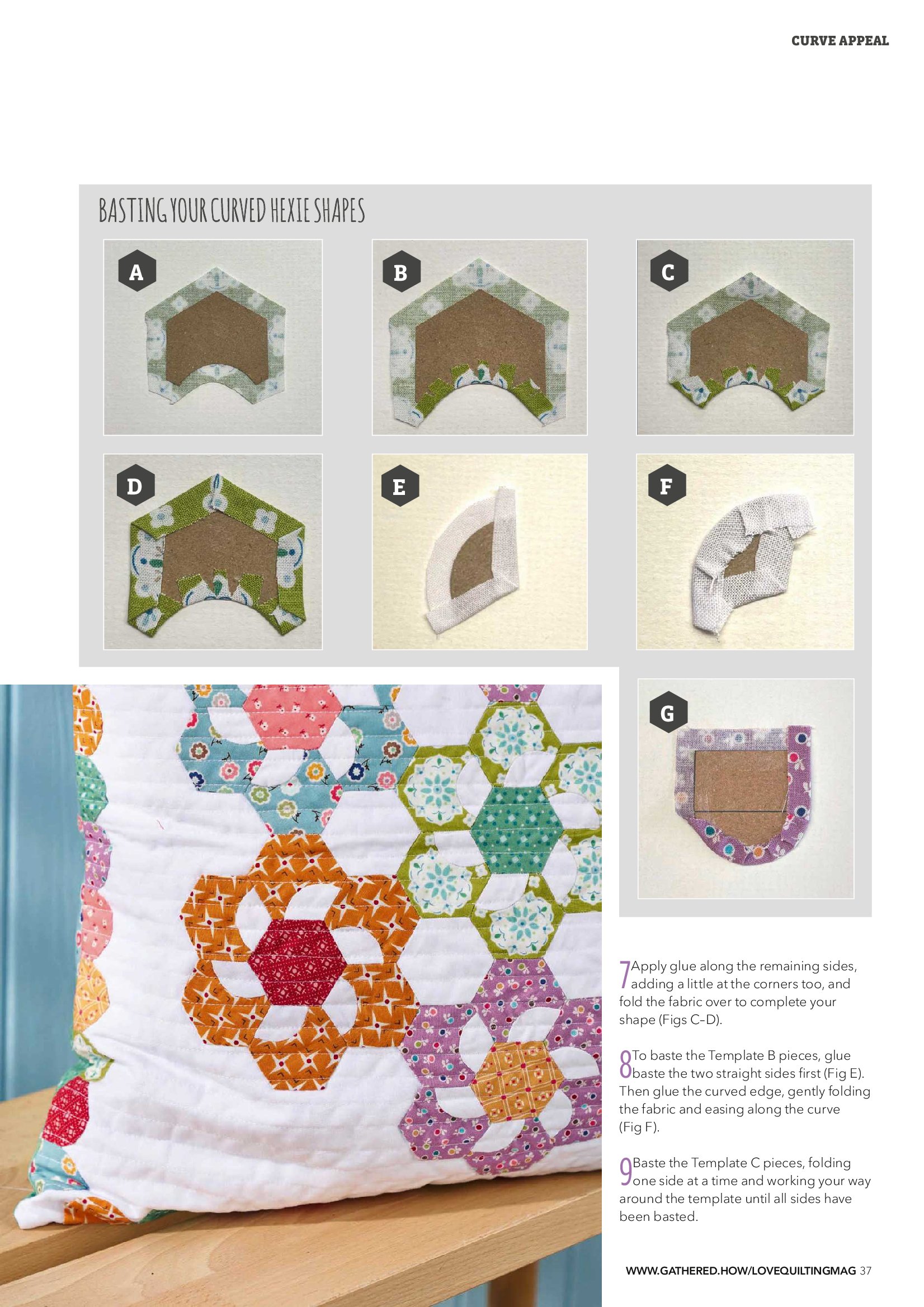 CURVE APPEAL

BASTING YOUR CURVED HEXIE SHAPES

A

B

C

D

E

F

G

7 Apply glue along the remaining sides, adding a little at the corners too, and fold the fabric over to complete your shape (Figs C–D).

8 To baste the Template B pieces, glue baste the two straight sides first (Fig E). Then glue the curved edge, gently folding the fabric and easing along the curve (Fig F).

9 Baste the Template C pieces, folding one side at a time and working your way around the template until all sides have been basted.

WWW.GATHERED.HOW/LOVEQUILTINGMAG 37