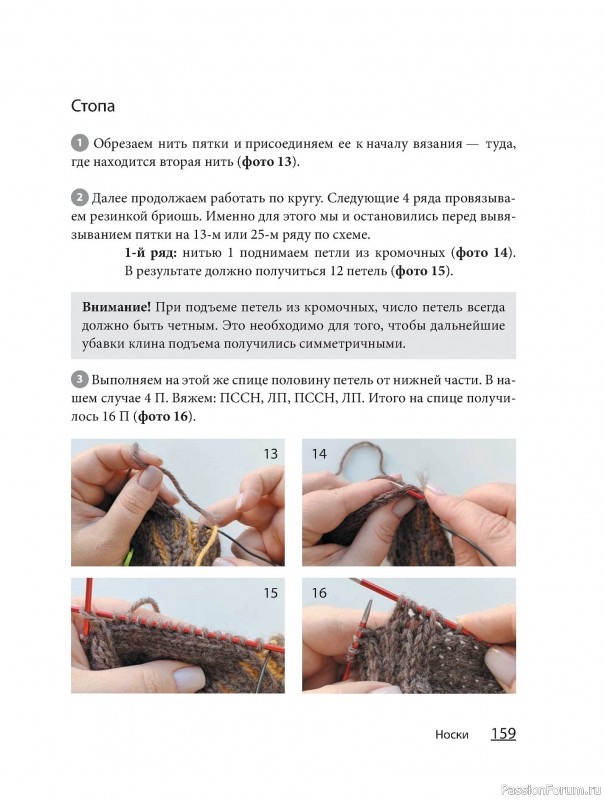 Стопа

1 Обрезаем нить пятки и присоединяем ее к началу вязания — туда, где находится вторая нить (**фото 13**).

2 Далее продолжаем работать по кругу. Следующие 4 ряда провязываем резинкой бриошь. Именно для этого мы и остановились перед вывязыванием пятки на 13-м или 25-м ряду по схеме.

**1-й ряд:** нитью 1 поднимаем петли из кромочных (**фото 14**). В результате должно получиться 12 петель (**фото 15**).

**Внимание!** При подъеме петель из кромочных, число петель всегда должно быть четным. Это необходимо для того, чтобы дальнейшие убавки клина подъема получились симметричными.

3 Выполняем на этой же спице половину петель от нижней части. В нашем случае 4 П. Вяжем: ПССН, ЛП, ПССН, ЛП. Итого на спице получилось 16 П (**фото 16**).

13

14

15

16

Носки 159

PassionForum.ru