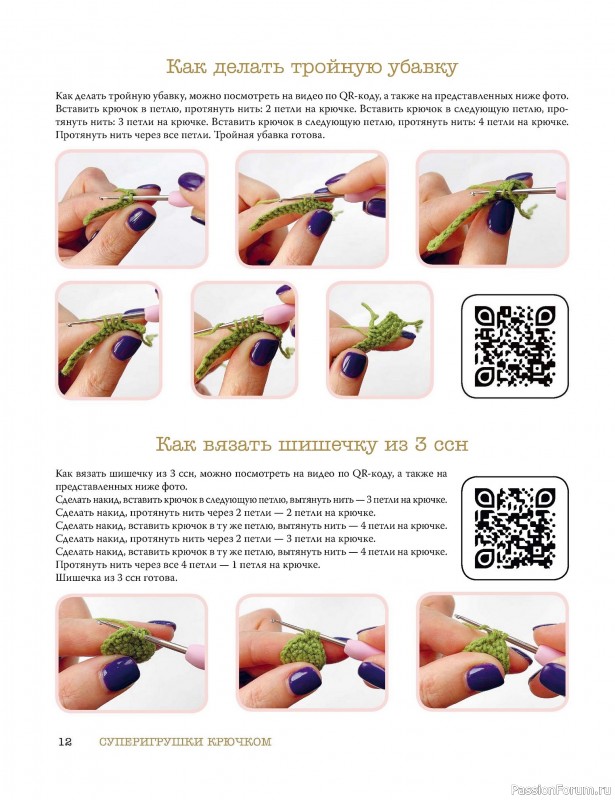 Как делать тройную убавку

Как делать тройную убавку, можно посмотреть на видео по QR-коду, а также на представленных ниже фото. Вставить крючок в петлю, протянуть нить: 2 петли на крючке. Вставить крючок в следующую петлю, протянуть нить: 3 петли на крючке. Вставить крючок в следующую петлю, протянуть нить: 4 петли на крючке. Протянуть нить через все петли. Тройная убавка готова.

Как вязать шишечку из 3 ссн

Как вязать шишечку из 3 ссн, можно посмотреть на видео по QR-коду, а также на представленных ниже фото.
Сделать накид, вставить крючок в следующую петлю, вытянуть нить — 3 петли на крючке.
Сделать накид, протянуть нить через 2 петли — 2 петли на крючке.
Сделать накид, вставить крючок в ту же петлю, вытянуть нить — 4 петли на крючке.
Сделать накид, протянуть нить через 2 петли — 3 петли на крючке.
Сделать накид, вставить крючок в ту же петлю, вытянуть нить — 4 петли на крючке.
Протянуть нить через все 4 петли — 1 петля на крючке.
Шишечка из 3 ссн готова.

12 СУПЕРИГРУШКИ КРЮЧКОМ

PassionForum.ru