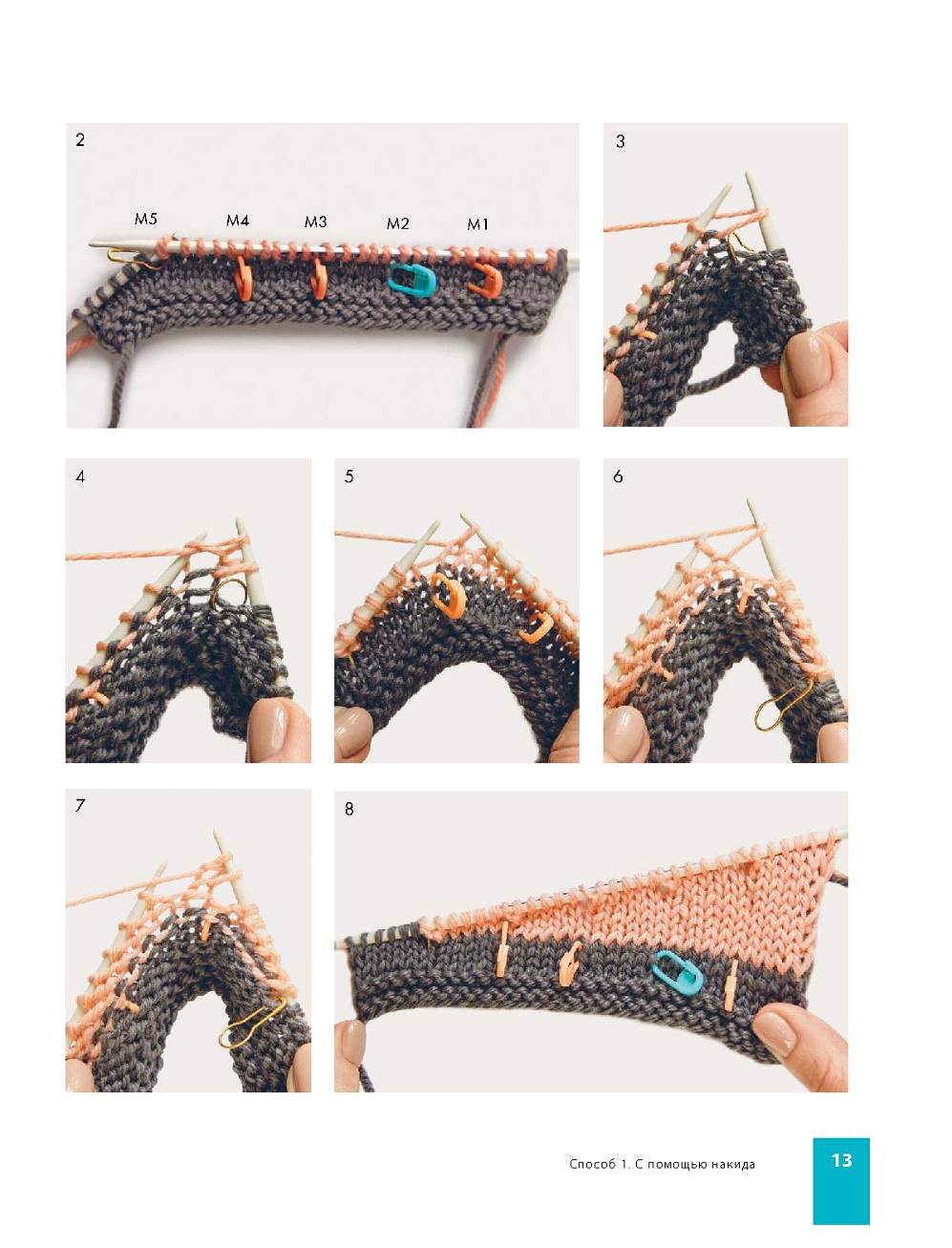 2

M5 M4 M3 M2 M1

3

4

5

6

7

8

Способ 1. С помощью накида

13