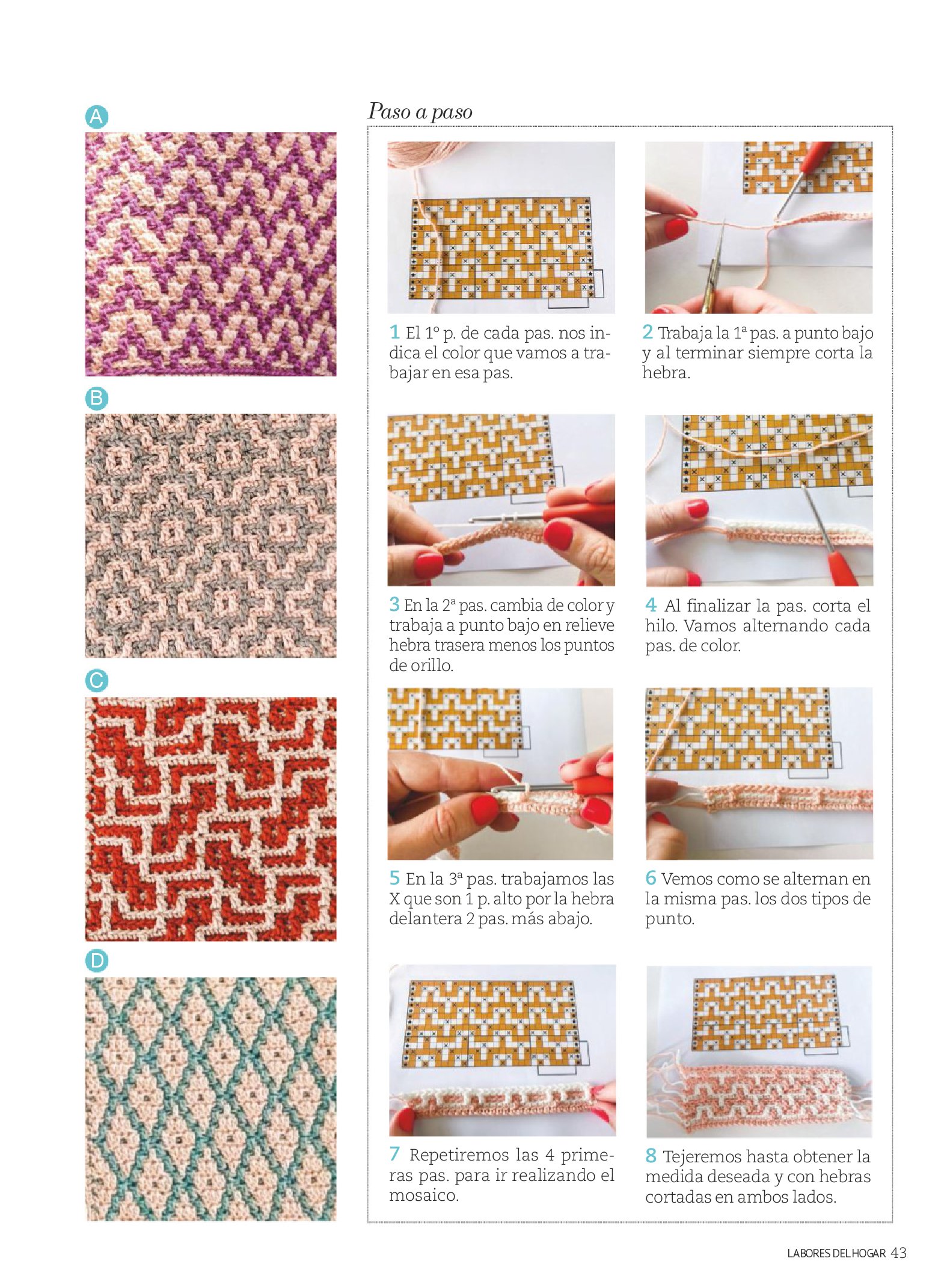 A

B

C

D

Paso a paso

1 El 1º p. de cada pas. nos indica el color que vamos a trabajar en esa pas.

2 Trabaja la 1ª pas. a punto bajo y al terminar siempre corta la hebra.

3 En la 2ª pas. cambia de color y trabaja a punto bajo en relieve hebra trasera menos los puntos de orillo.

4 Al finalizar la pas. corta el hilo. Vamos alternando cada pas. de color.

5 En la 3ª pas. trabajamos las X que son 1 p. alto por la hebra delantera 2 pas. más abajo.

6 Vemos como se alternan en la misma pas. los dos tipos de punto.

7 Repetiremos las 4 primeras pas. para ir realizando el mosaico.

8 Tejeremos hasta obtener la medida deseada y con hebras cortadas en ambos lados.

LABORES DEL HOGAR 43