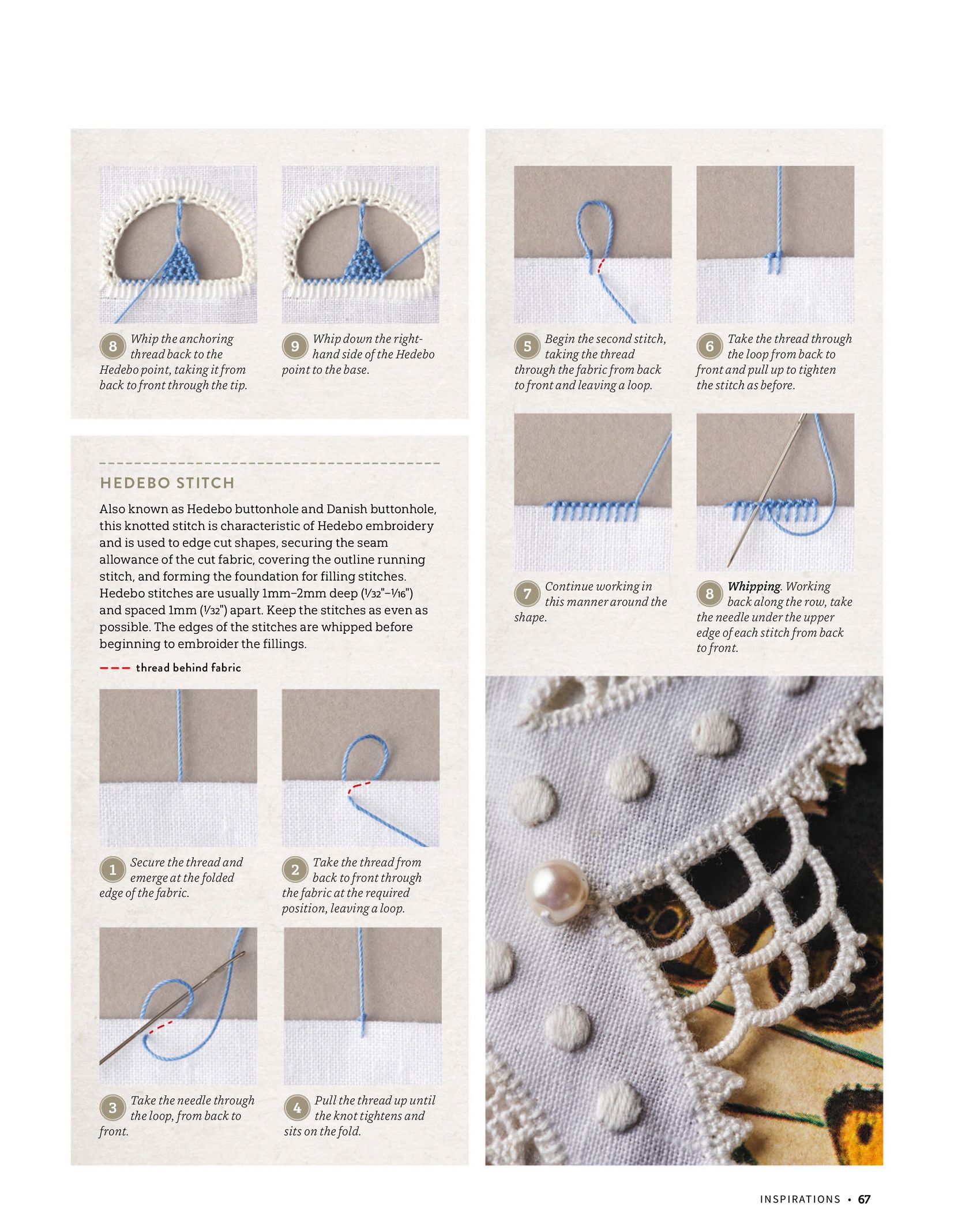 8 Whip the anchoring thread back to the Hedebo point, taking it from back to front through the tip.

9 Whip down the right-hand side of the Hedebo point to the base.

HEDEBO STITCH

Also known as Hedebo buttonhole and Danish buttonhole, this knotted stitch is characteristic of Hedebo embroidery and is used to edge cut shapes, securing the seam allowance of the cut fabric, covering the outline running stitch, and forming the foundation for filling stitches. Hedebo stitches are usually 1mm–2mm deep ($\frac{1}{32}$"–$\frac{1}{16}$") and spaced 1mm ($\frac{1}{32}$") apart. Keep the stitches as even as possible. The edges of the stitches are whipped before beginning to embroider the fillings.

thread behind fabric

1 Secure the thread and emerge at the folded edge of the fabric.

2 Take the thread from back to front through the fabric at the required position, leaving a loop.

3 Take the needle through the loop, from back to front.

4 Pull the thread up until the knot tightens and sits on the fold.

5 Begin the second stitch, taking the thread through the fabric from back to front and leaving a loop.

6 Take the thread through the loop from back to front and pull up to tighten the stitch as before.

7 Continue working in this manner around the shape.

8 Whipping. Working back along the row, take the needle under the upper edge of each stitch from back to front.

INSPIRATIONS • 67